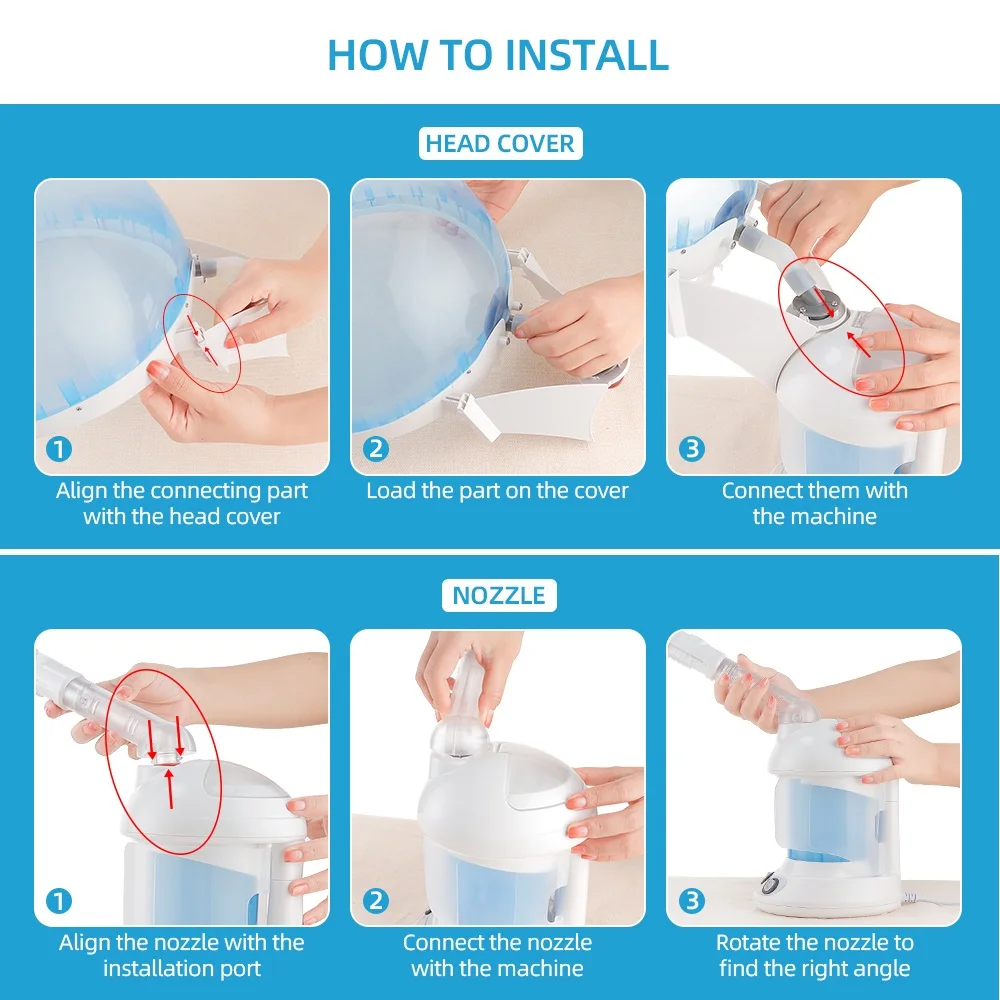 HOW TO INSTALL

HEAD COVER

1
Align the connecting part with the head cover

2
Load the part on the cover

3
Connect them with the machine

NOZZLE

1
Align the nozzle with the installation port

2
Connect the nozzle with the machine

3
Rotate the nozzle to find the right angle