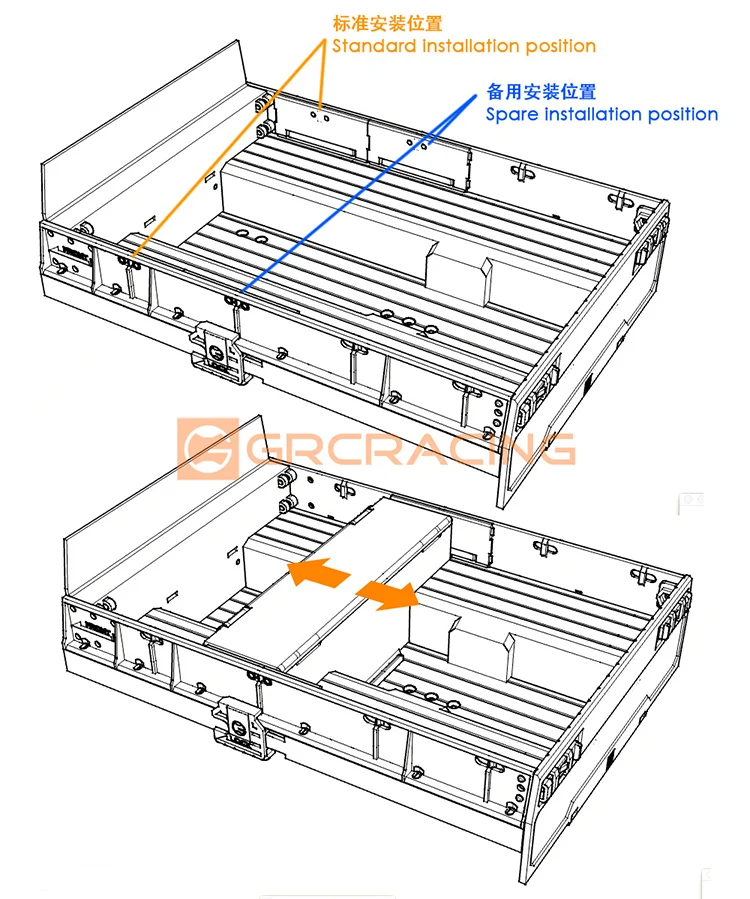 标准安装位置
Standard installation position

备用安装位置
Spare installation position

GRCRACING