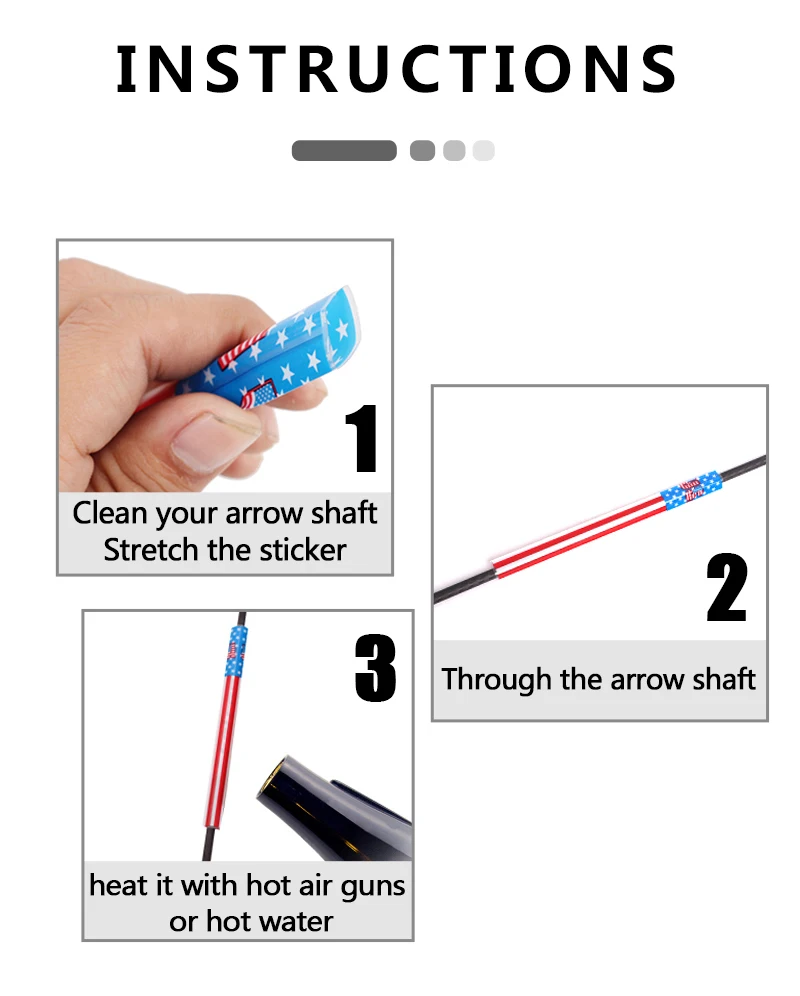 INSTRUCTIONS

1

Clean your arrow shaft
Stretch the sticker

2

Through the arrow shaft

3

heat it with hot air guns
or hot water