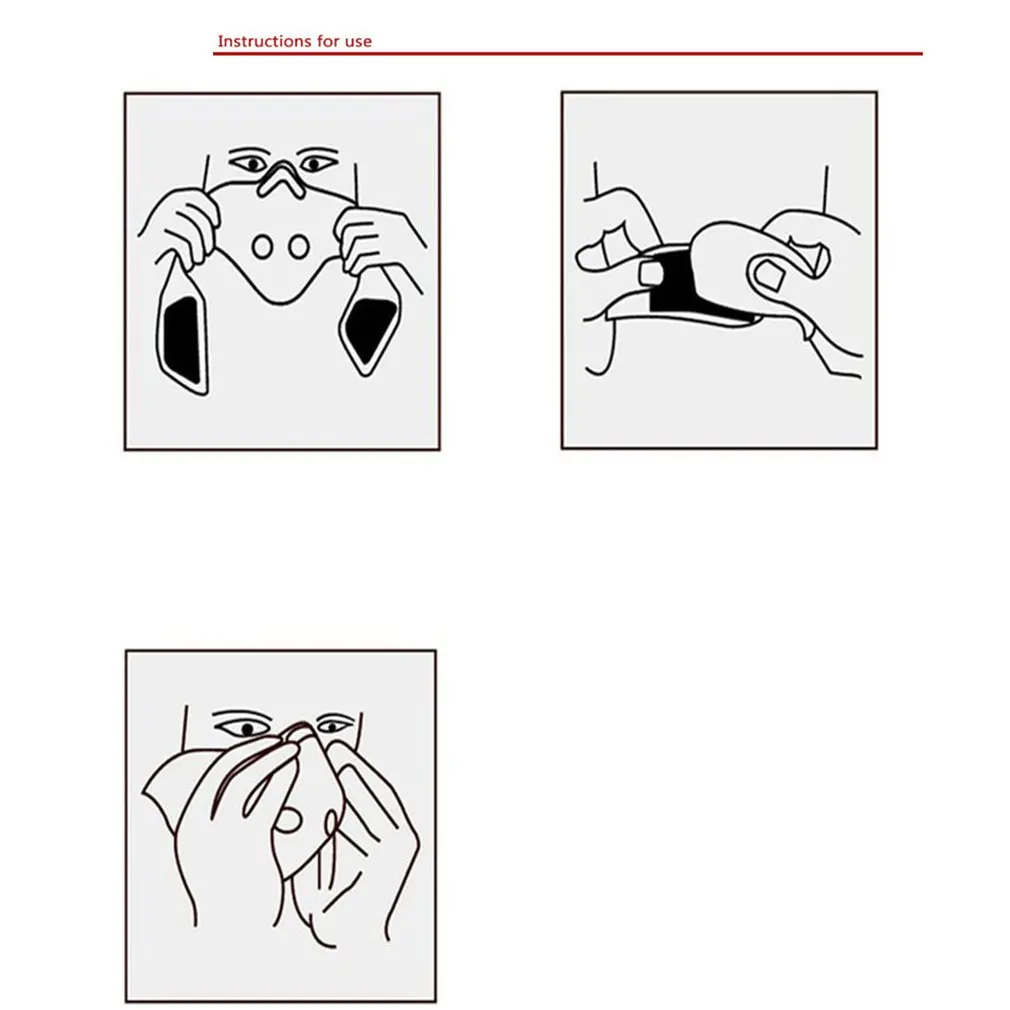 Instructions for use