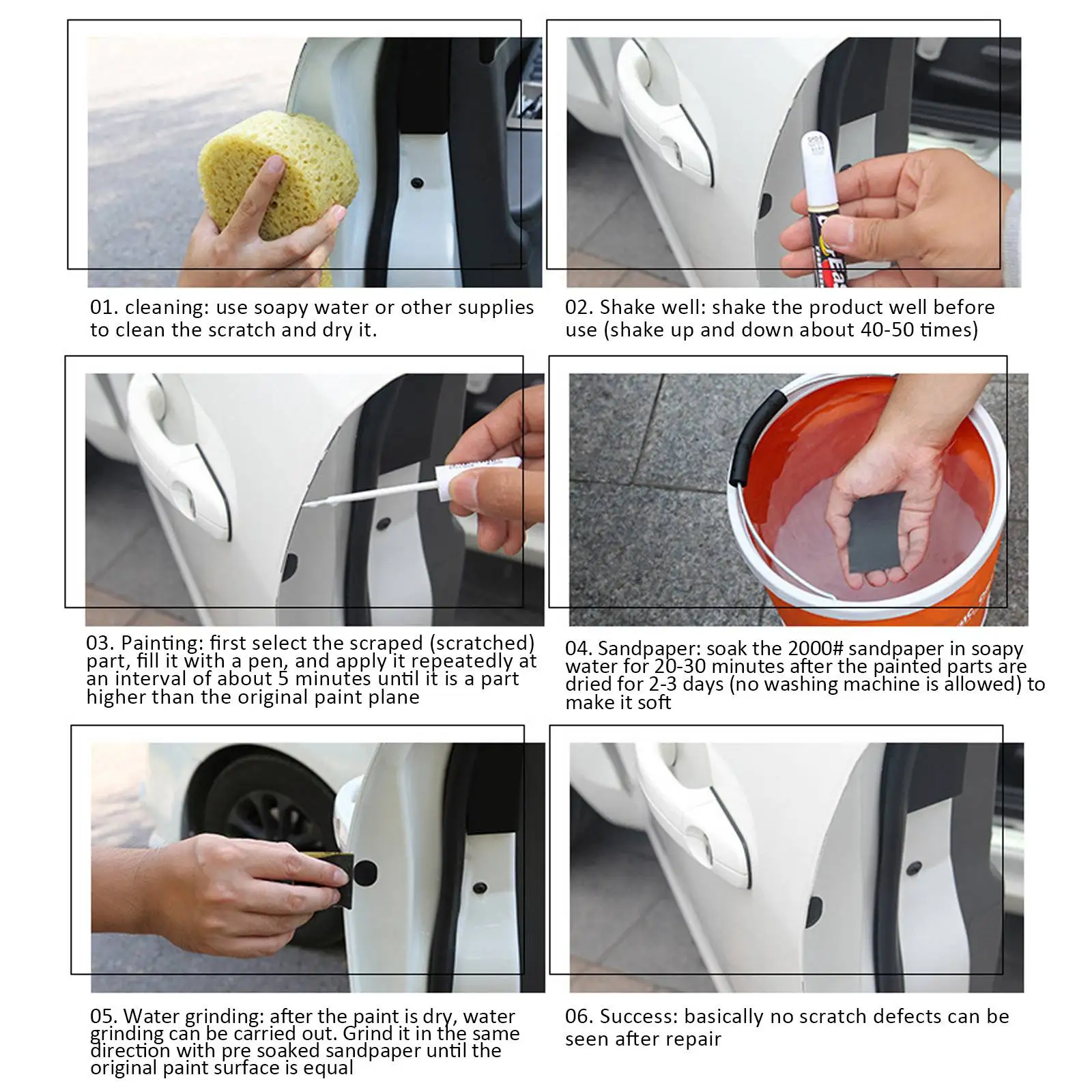 01. cleaning: use soapy water or other supplies to clean the scratch and dry it.

02. Shake well: shake the product well before use (shake up and down about 40-50 times)

03. Painting: first select the scraped (scratched) part, fill it with a pen, and apply it repeatedly at an interval of about 5 minutes until it is a part higher than the original paint plane

04. Sandpaper: soak the 2000# sandpaper in soapy water for 20-30 minutes after the painted parts are dried for 2-3 days (no washing machine is allowed) to make it soft

05. Water grinding: after the paint is dry, water grinding can be carried out. Grind it in the same direction with pre soaked sandpaper until the original paint surface is equal

06. Success: basically no scratch defects can be seen after repair