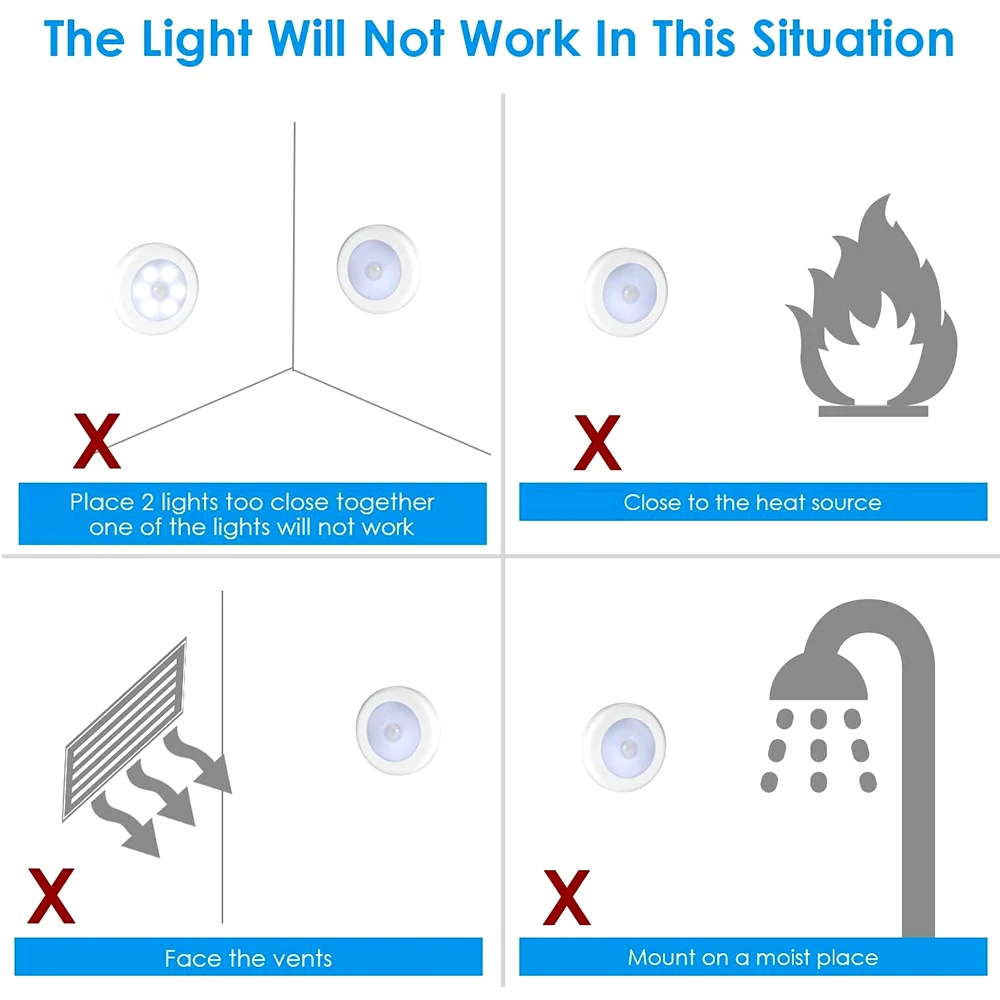 The Light Will Not Work In This Situation

X

Place 2 lights too close together one of the lights will not work

X

Close to the heat source

X

Face the vents

X

Mount on a moist place