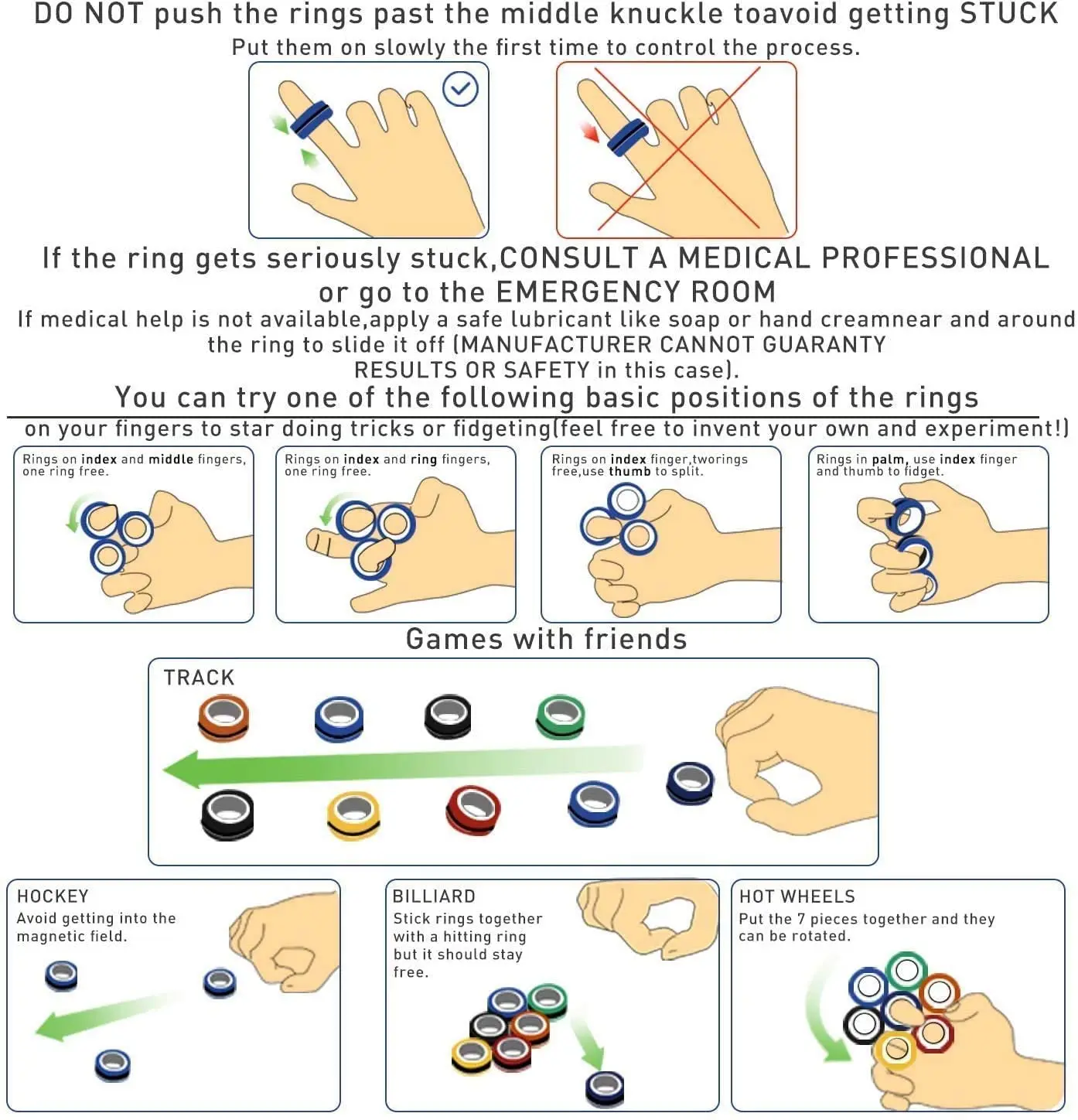 DO NOT push the rings past the middle knuckle toavoid getting STUCK

Put them on slowly the first time to control the process.

If the ring gets seriously stuck,CONSULT A MEDICAL PROFESSIONAL or go to the EMERGENCY ROOM

If medical help is not available,apply a safe lubricant like soap or hand creamnear and around the ring to slide it off (MANUFACTURER CANNOT GUARANTY RESULTS OR SAFETY in this case).

You can try one of the following basic positions of the rings on your fingers to star doing tricks or fidgeting(feel free to invent your own and experiment!)

Rings on index and middle fingers, one ring free.

Rings on index and ring fingers, one ring free.

Rings on index finger,tworings free,use thumb to split.

Rings in palm, use index finger and thumb to fidget.

Games with friends

TRACK

HOCKEY
Avoid getting into the magnetic field.

BILLIARD
Stick rings together with a hitting ring but it should stay free.

HOT WHEELS
Put the 7 pieces together and they can be rotated.