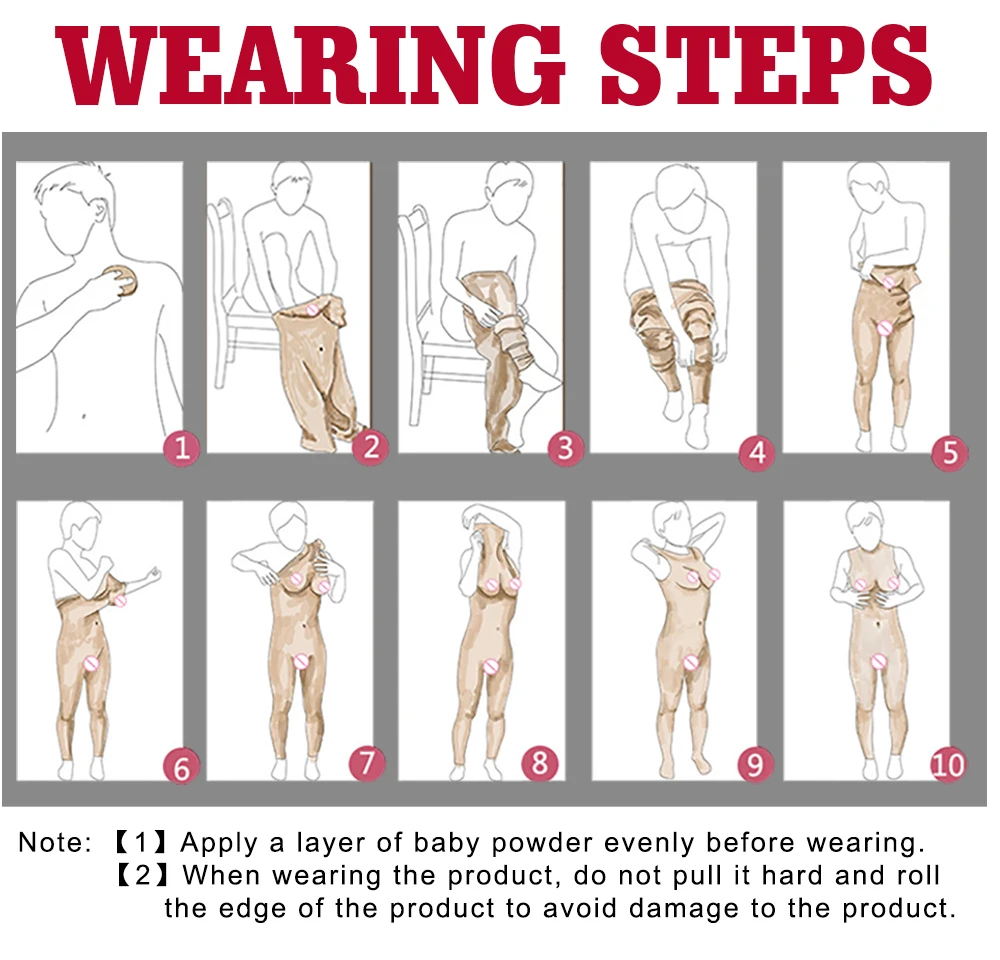 WEARING STEPS

1

2

3

4

5

6

7

8

9

10

Note: 【1】Apply a layer of baby powder evenly before wearing.
【2】When wearing the product, do not pull it hard and roll the edge of the product to avoid damage to the product.