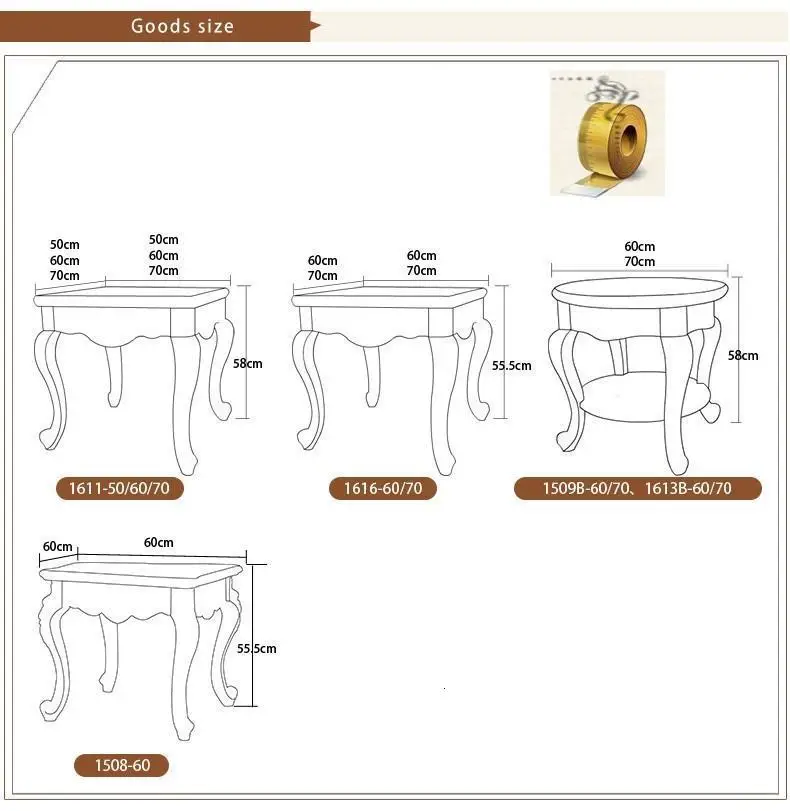 Goods size

50cm
60cm
70cm

50cm
60cm
70cm

58cm

1611-50/60/70

60cm
70cm

60cm
70cm

55.5cm

1616-60/70

60cm
70cm

58cm

1509B-60/70、1613B-60/70

60cm

60cm

55.5cm

1508-60