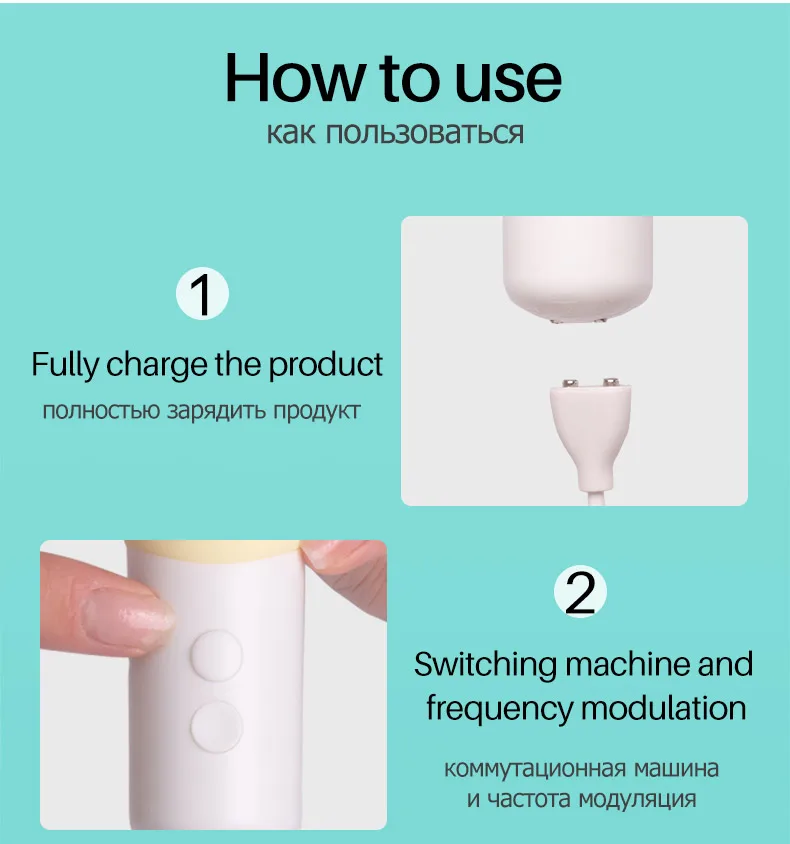 How to use
как пользоваться

1

Fully charge the product
полностью зарядить продукт

2

Switching machine and frequency modulation

коммутационная машина и частота модуляция