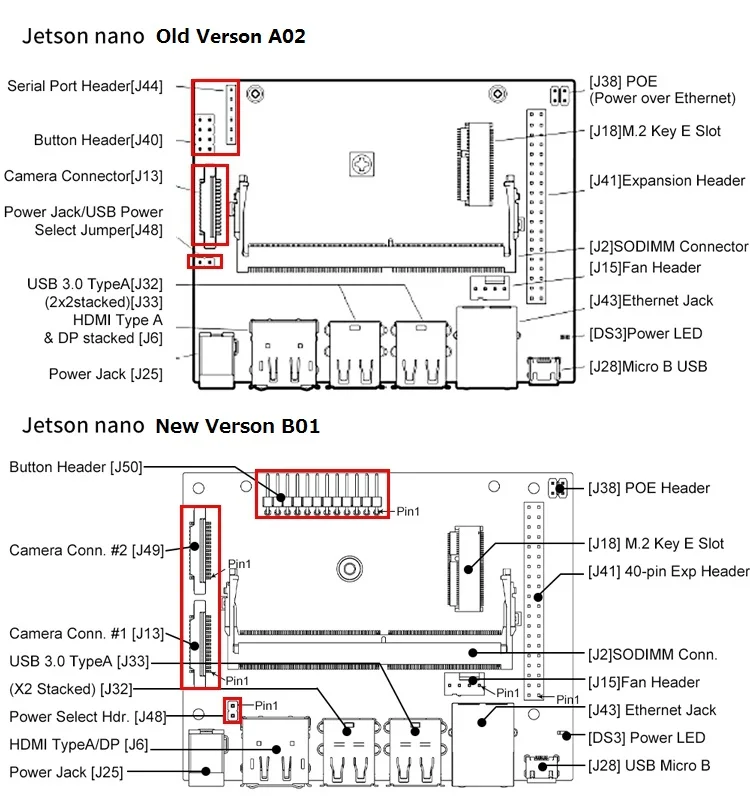 Jetson nano Old Verson A02

Serial Port Header[J44]
Button Header[J40]
Camera Connector[J13]
Power Jack/USB Power Select Jumper[J48]
USB 3.0 TypeA[J32] (2x2stacked)[J33]
HDMI Type A & DP stacked [J6]
Power Jack [J25]

[J38] POE (Power over Ethernet)
[J18]M.2 Key E Slot
[J41]Expansion Header
[J2]SODIMM Connector
[J15]Fan Header
[J43]Ethernet Jack
[DS3]Power LED
[J28]Micro B USB

Jetson nano New Verson B01

Button Header [J50]
Pin1
Camera Conn. #2 [J49]
Pin1
Camera Conn. #1 [J13]
USB 3.0 TypeA [J33]
Pin1
(X2 Stacked) [J32]
Pin1
Power Select Hdr. [J48]
HDMI TypeA/DP [J6]
Power Jack [J25]

[J38] POE Header
[J18] M.2 Key E Slot
[J41] 40-pin Exp Header
[J2]SODIMM Conn.
[J15]Fan Header
Pin1
Pin1
[J43] Ethernet Jack
[DS3] Power LED
[J28] USB Micro B