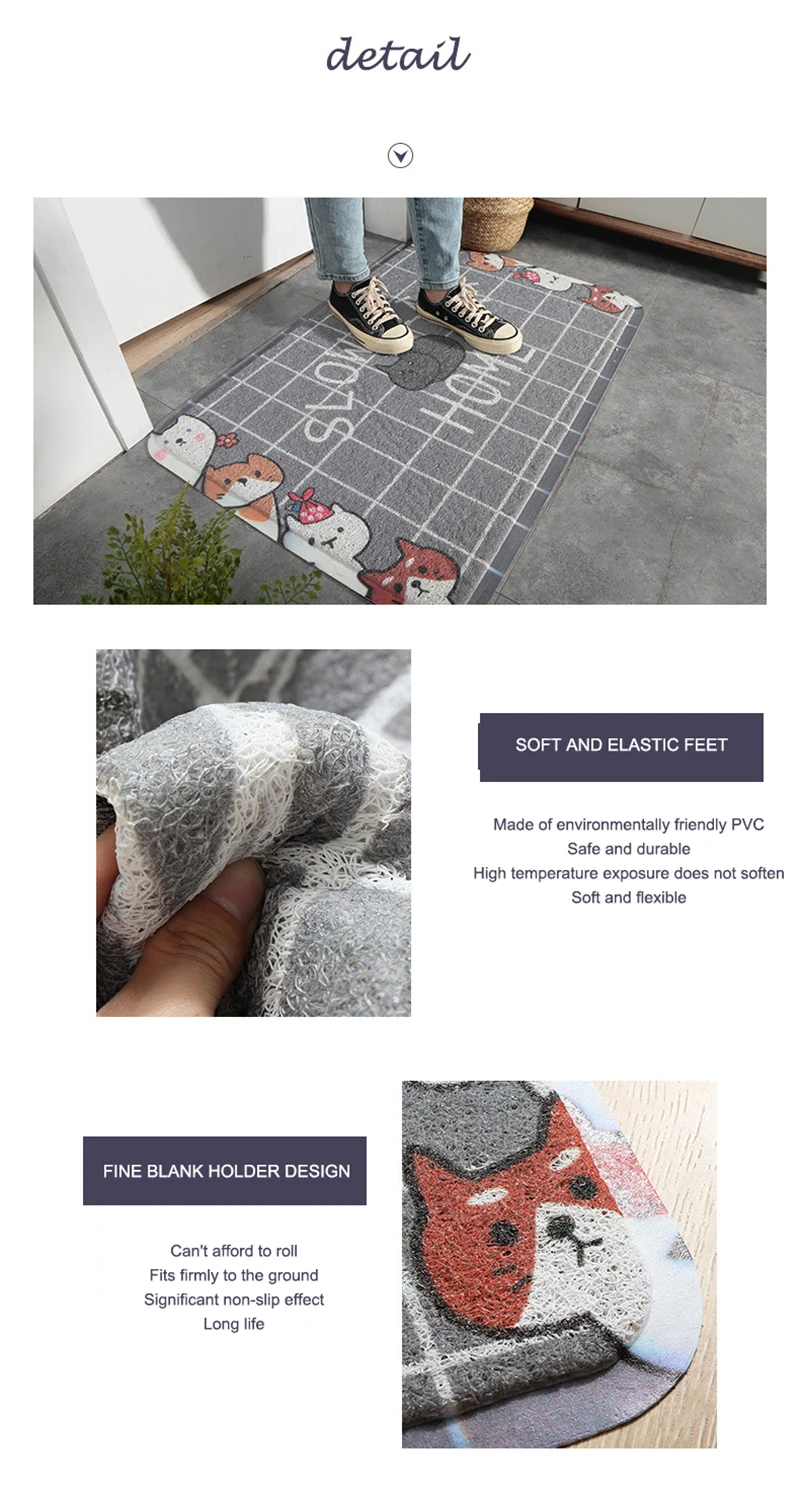 detail

SLOW HOME

SOFT AND ELASTIC FEET

Made of environmentally friendly PVC
Safe and durable
High temperature exposure does not soften
Soft and flexible

FINE BLANK HOLDER DESIGN

Can't afford to roll
Fits firmly to the ground
Significant non-slip effect
Long life