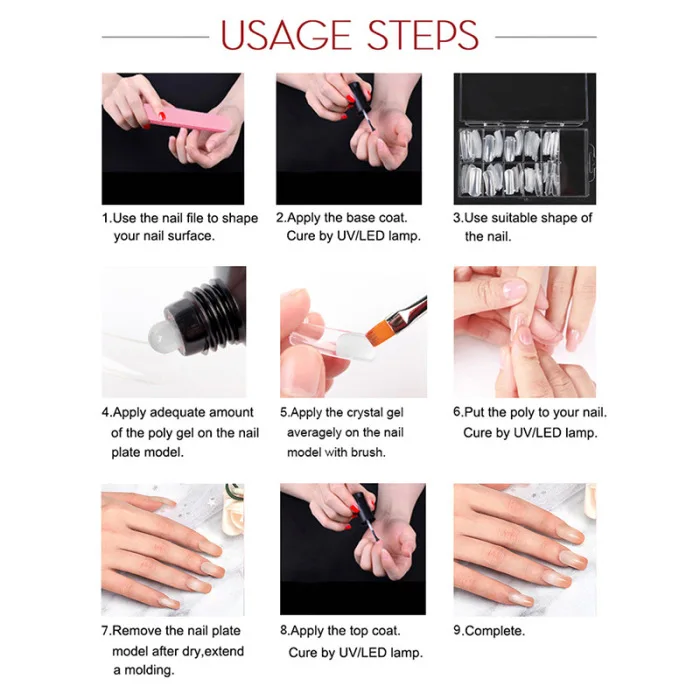 USAGE STEPS

1.Use the nail file to shape your nail surface.

2.Apply the base coat. Cure by UV/LED lamp.

3.Use suitable shape of the nail.

4.Apply adequate amount of the poly gel on the nail plate model.

5.Apply the crystal gel averagely on the nail model with brush.

6.Put the poly to your nail. Cure by UV/LED lamp.

7.Remove the nail plate model after dry,extend a molding.

8.Apply the top coat. Cure by UV/LED lamp.

9.Complete.