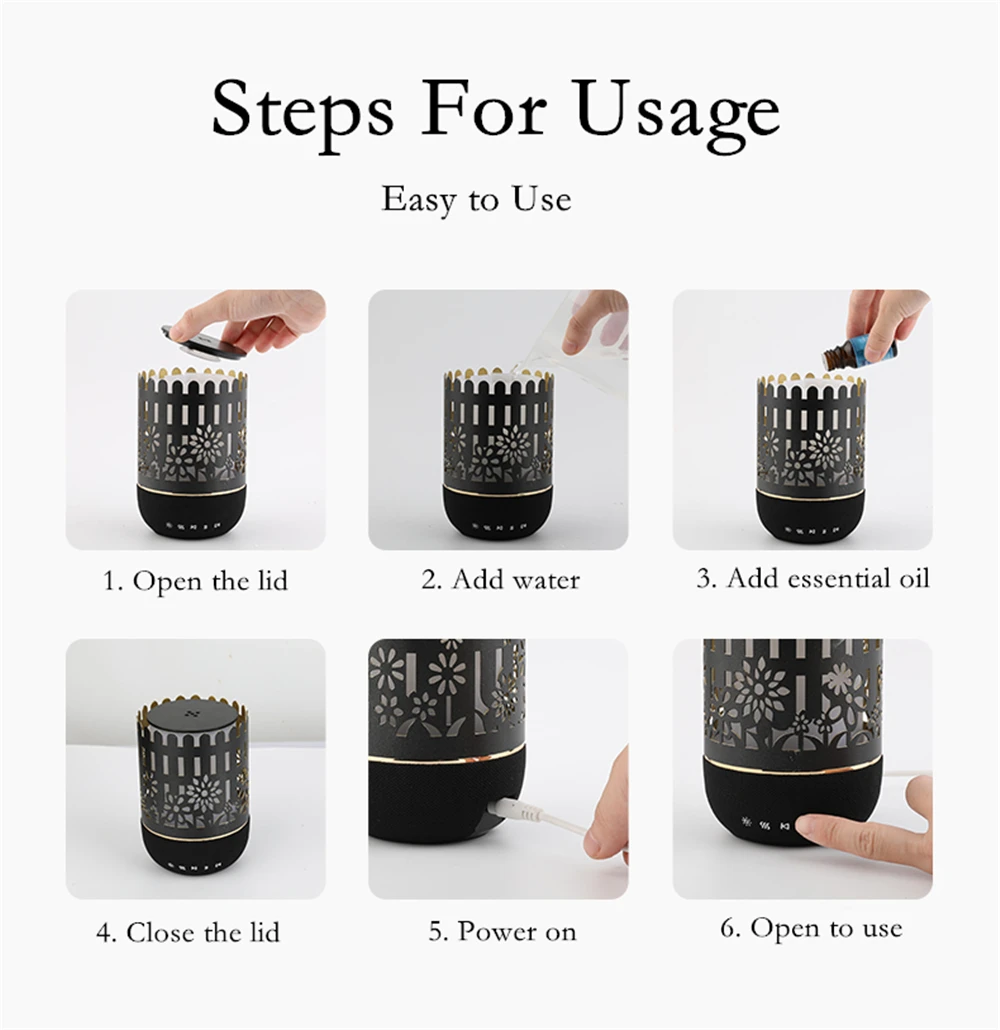 Steps For Usage

Easy to Use

1. Open the lid

2. Add water

3. Add essential oil

4. Close the lid

5. Power on

6. Open to use