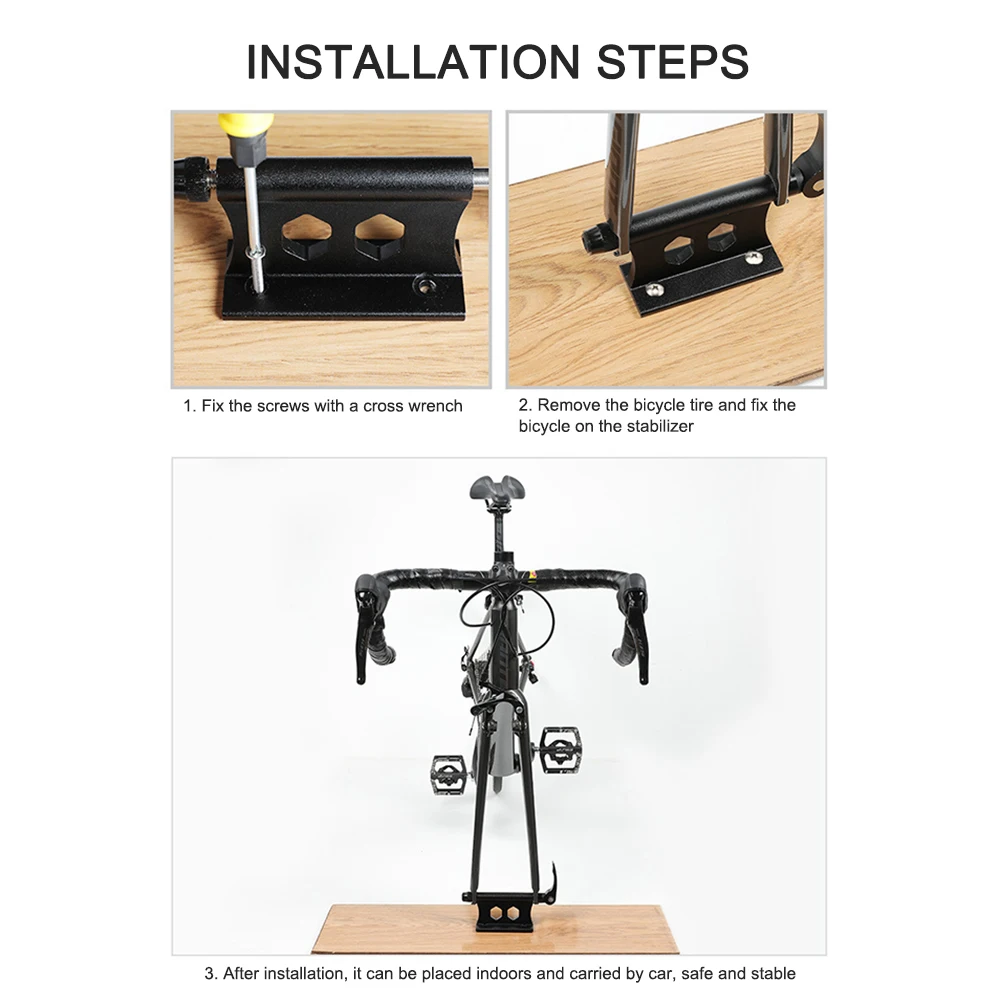 INSTALLATION STEPS

1. Fix the screws with a cross wrench

2. Remove the bicycle tire and fix the bicycle on the stabilizer

3. After installation, it can be placed indoors and carried by car, safe and stable