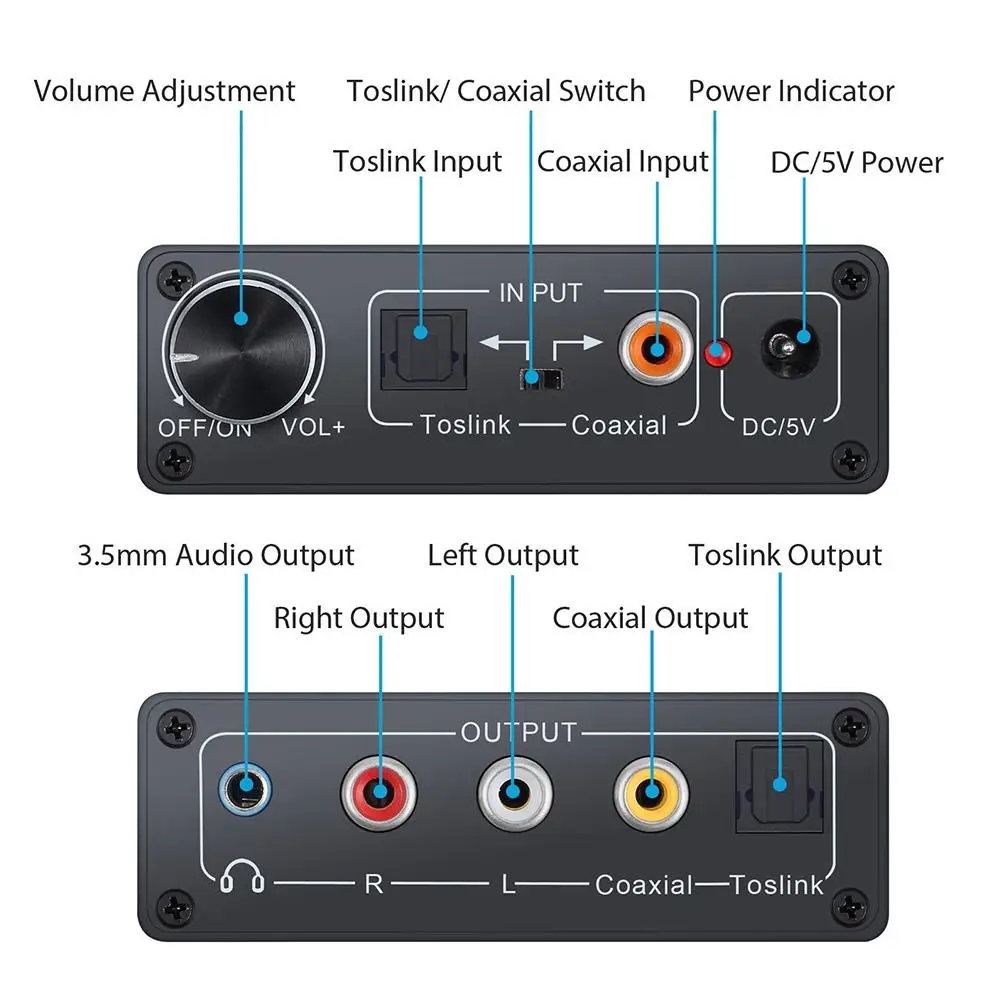 Volume Adjustment
Toslink/ Coaxial Switch
Power Indicator
Toslink Input
Coaxial Input
DC/5V Power

INPUT
OFF/ON VOL+
Toslink Coaxial
DC/5V

3.5mm Audio Output
Left Output
Toslink Output
Right Output
Coaxial Output

OUTPUT
R L Coaxial Toslink