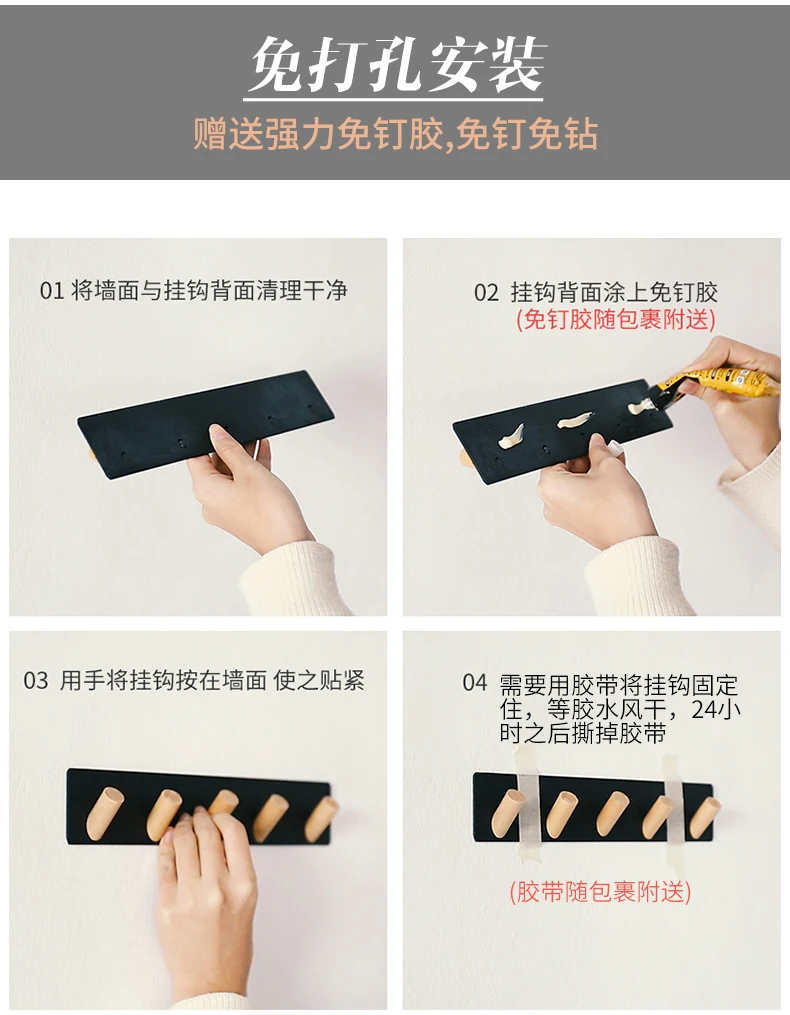 免打孔安装

赠送强力免钉胶,免钉免钻

01 将墙面与挂钩背面清理干净

02 挂钩背面涂上免钉胶
(免钉胶随包裹附送)

03 用手将挂钩按在墙面 使之贴紧

04 需要用胶带将挂钩固定住，等胶水风干，24小时之后撕掉胶带

(胶带随包裹附送)