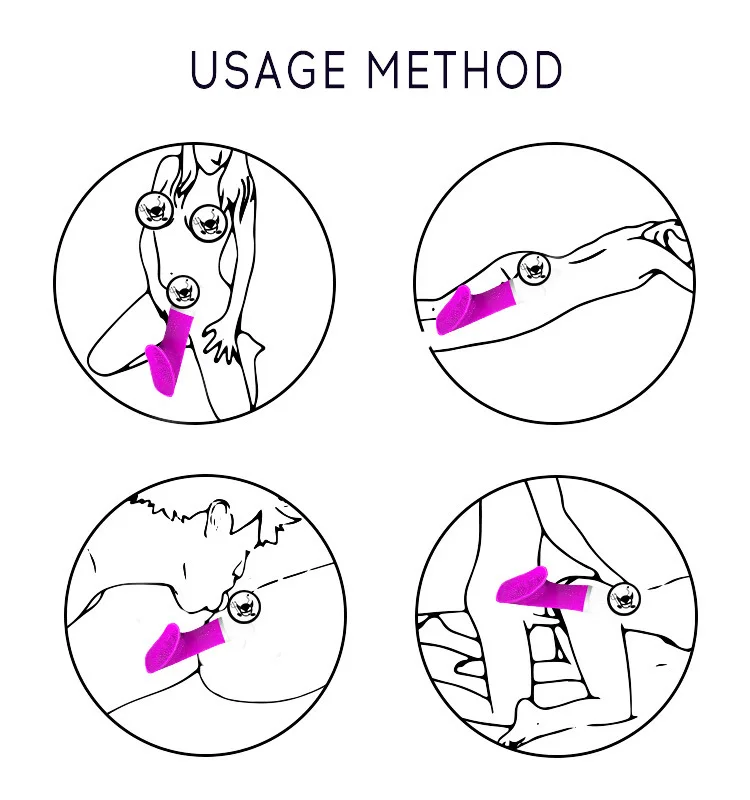 USAGE METHOD