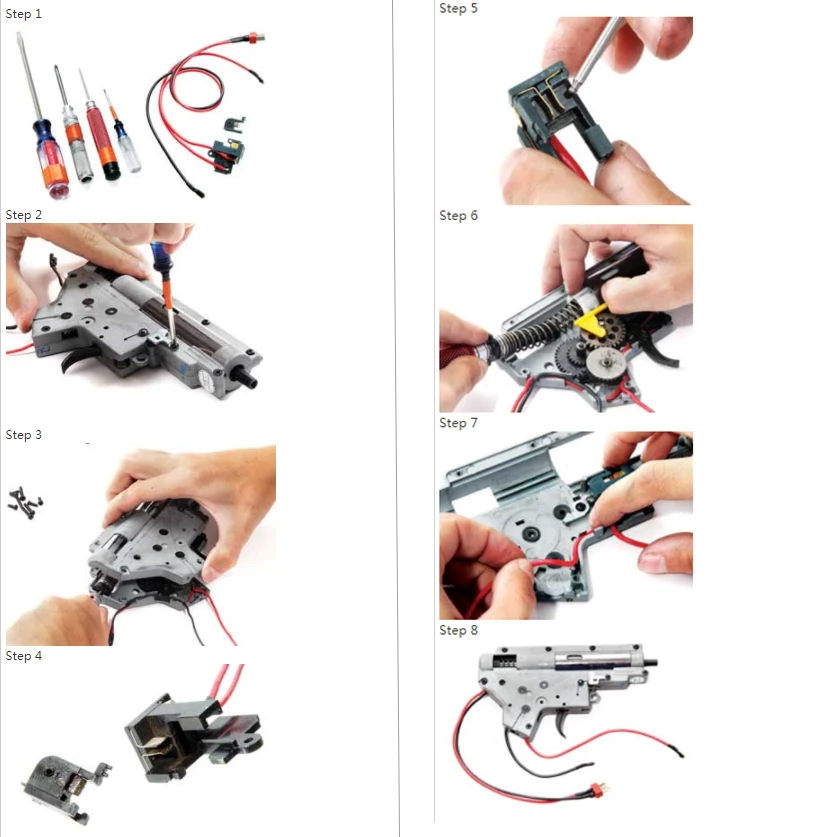 Step 1

Step 2

Step 3

Step 4

Step 5

Step 6

Step 7

Step 8