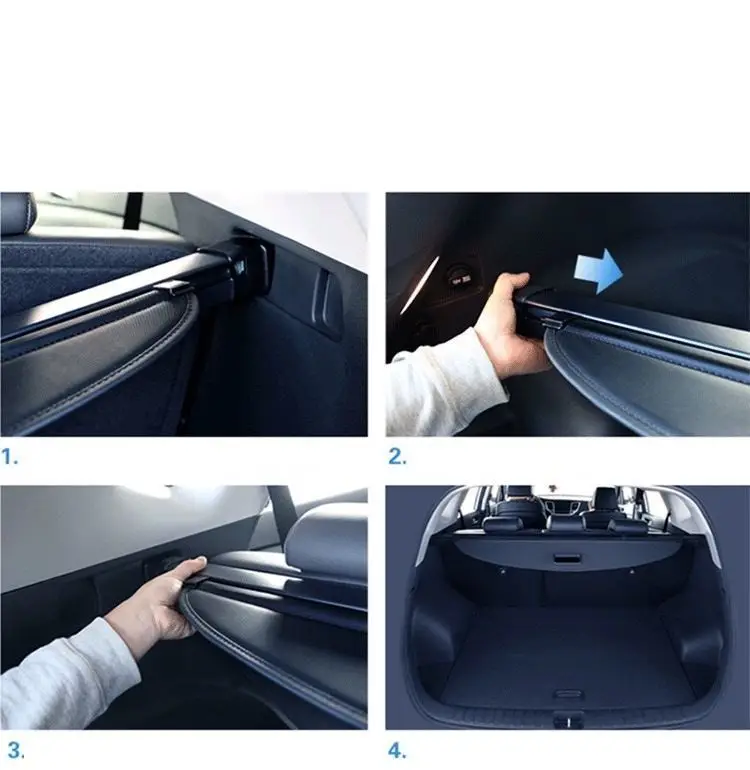 1.

2.

3.

4.