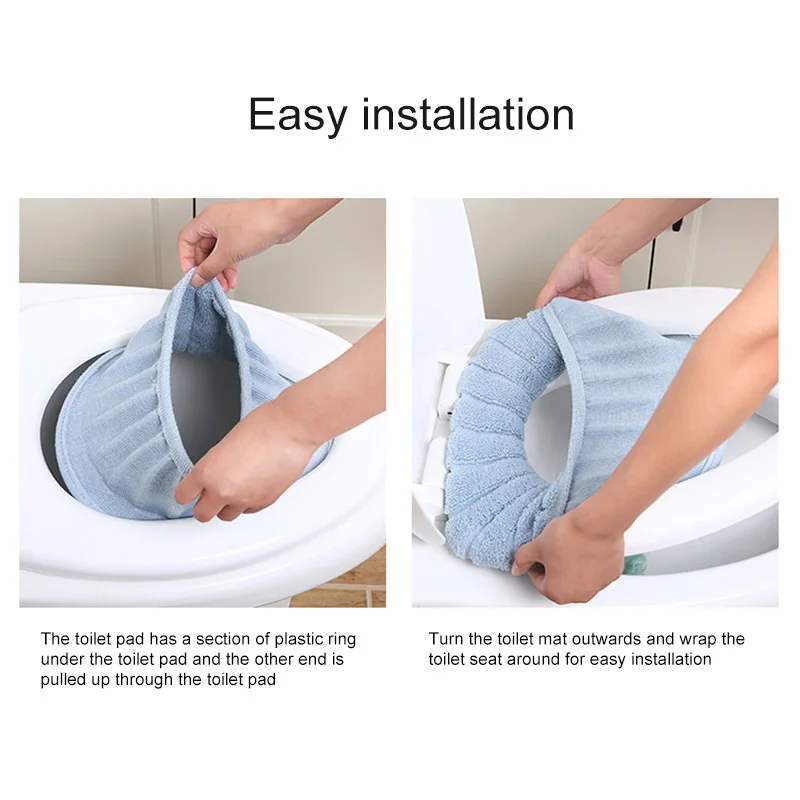 Easy installation

The toilet pad has a section of plastic ring under the toilet pad and the other end is pulled up through the toilet pad

Turn the toilet mat outwards and wrap the toilet seat around for easy installation