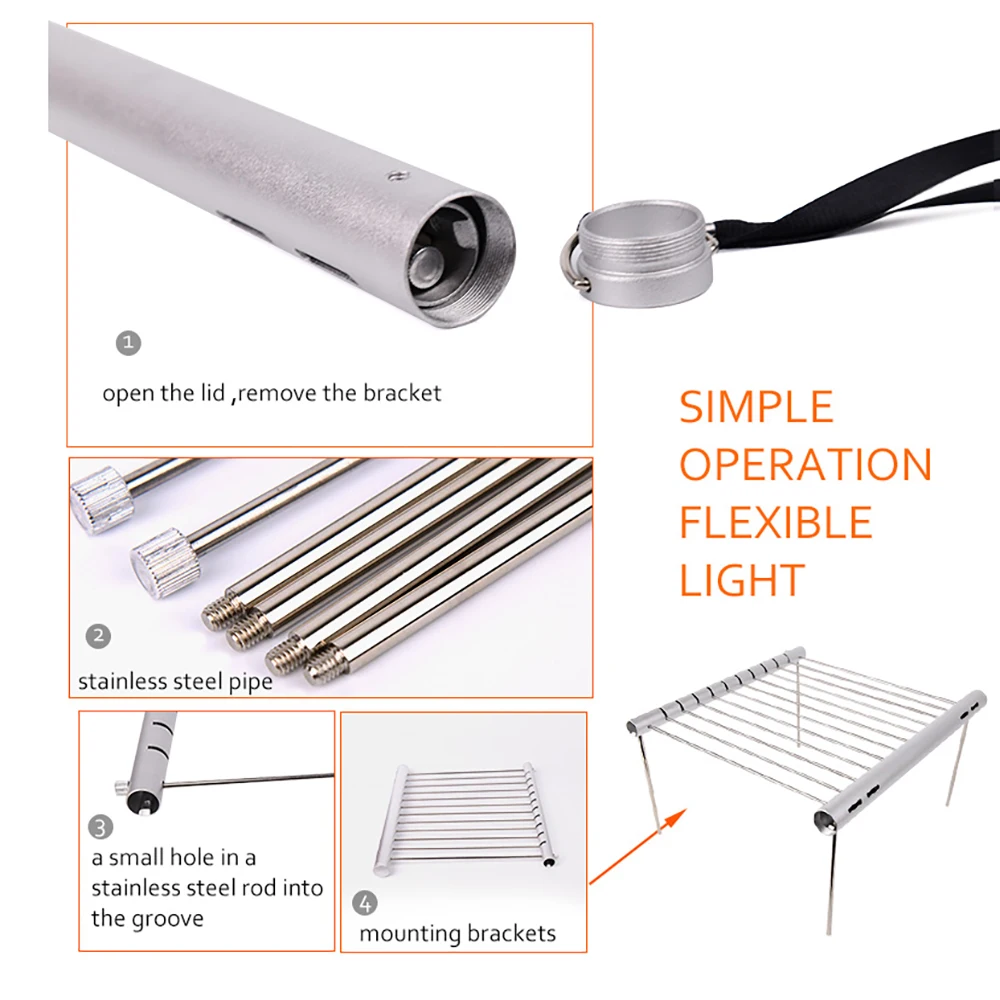 1

open the lid ,remove the bracket

SIMPLE OPERATION FLEXIBLE LIGHT

2

stainless steel pipe

3

a small hole in a stainless steel rod into the groove

4

mounting brackets