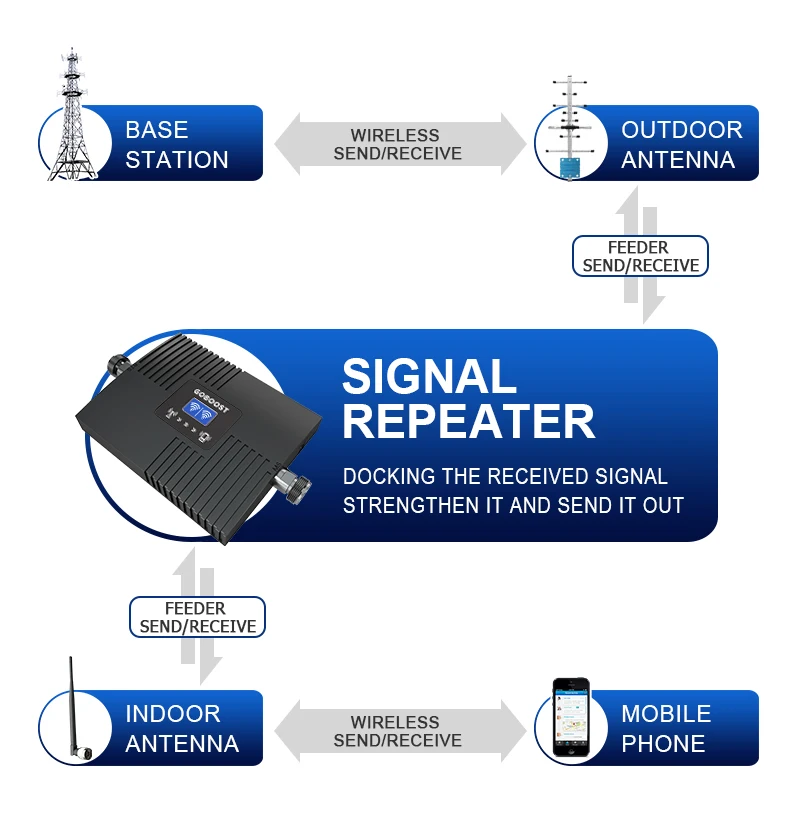 BASE STATION

WIRELESS SEND/RECEIVE

OUTDOOR ANTENNA

FEEDER SEND/RECEIVE

GOBOOST

SIGNAL REPEATER

DOCKING THE RECEIVED SIGNAL STRENGTHEN IT AND SEND IT OUT

FEEDER SEND/RECEIVE

INDOOR ANTENNA

WIRELESS SEND/RECEIVE

MOBILE PHONE