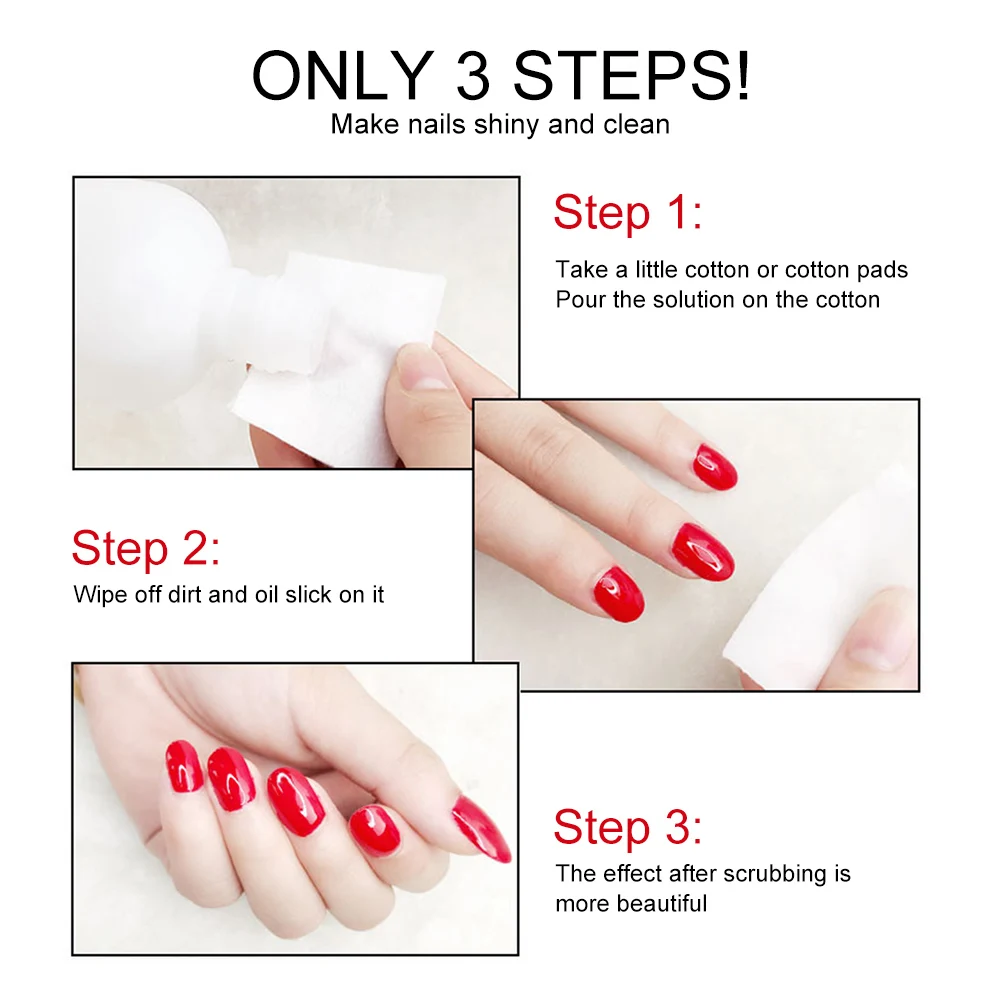 ONLY 3 STEPS!
Make nails shiny and clean

Step 1:
Take a little cotton or cotton pads
Pour the solution on the cotton

Step 2:
Wipe off dirt and oil slick on it

Step 3:
The effect after scrubbing is more beautiful