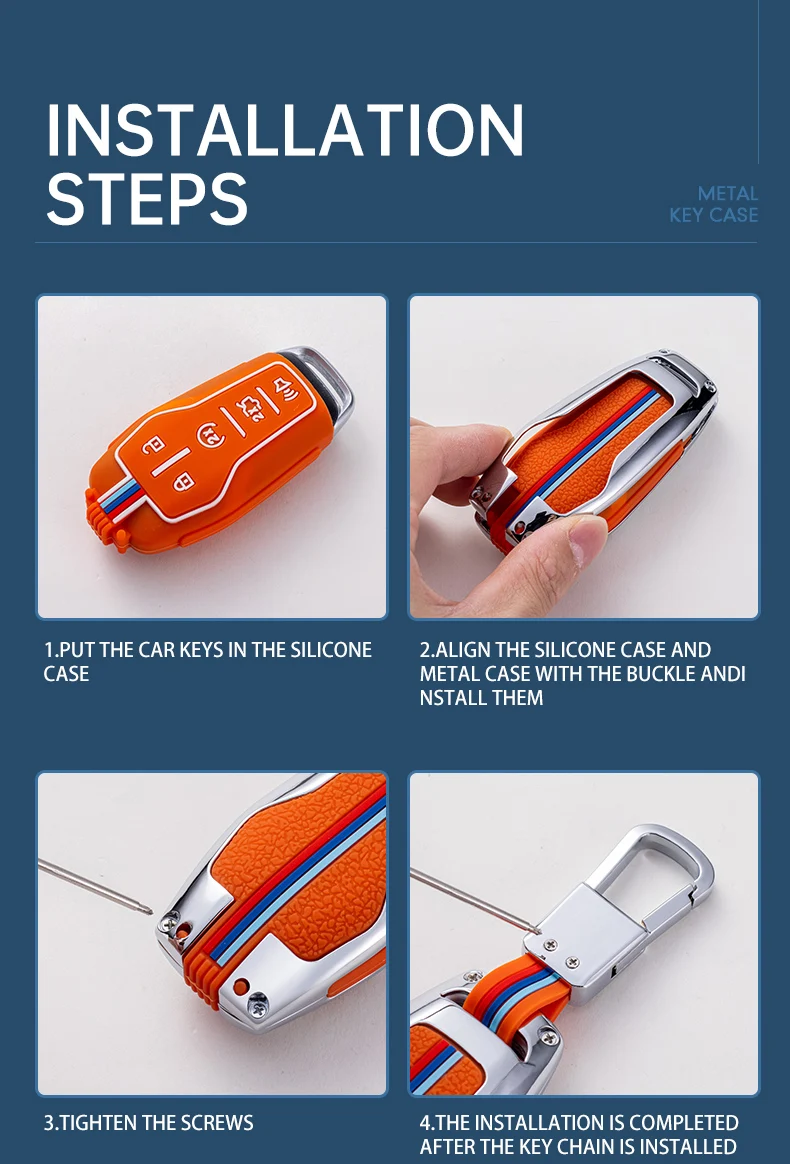 INSTALLATION STEPS

METAL KEY CASE

1.PUT THE CAR KEYS IN THE SILICONE CASE

2.ALIGN THE SILICONE CASE AND METAL CASE WITH THE BUCKLE ANDI NSTALL THEM

3.TIGHTEN THE SCREWS

4.THE INSTALLATION IS COMPLETED AFTER THE KEY CHAIN IS INSTALLED