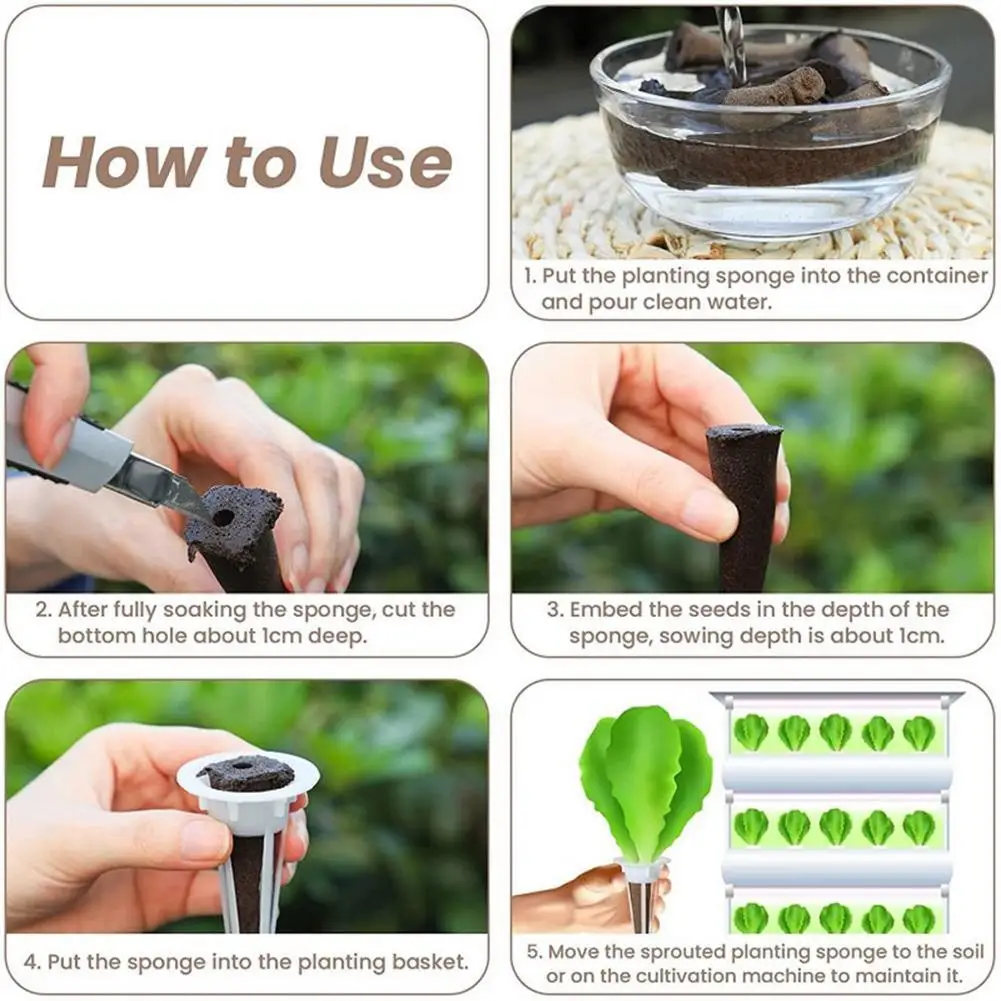 How to Use

1. Put the planting sponge into the container and pour clean water.

2. After fully soaking the sponge, cut the bottom hole about 1cm deep.

3. Embed the seeds in the depth of the sponge, sowing depth is about 1cm.

4. Put the sponge into the planting basket.

5. Move the sprouted planting sponge to the soil or on the cultivation machine to maintain it.