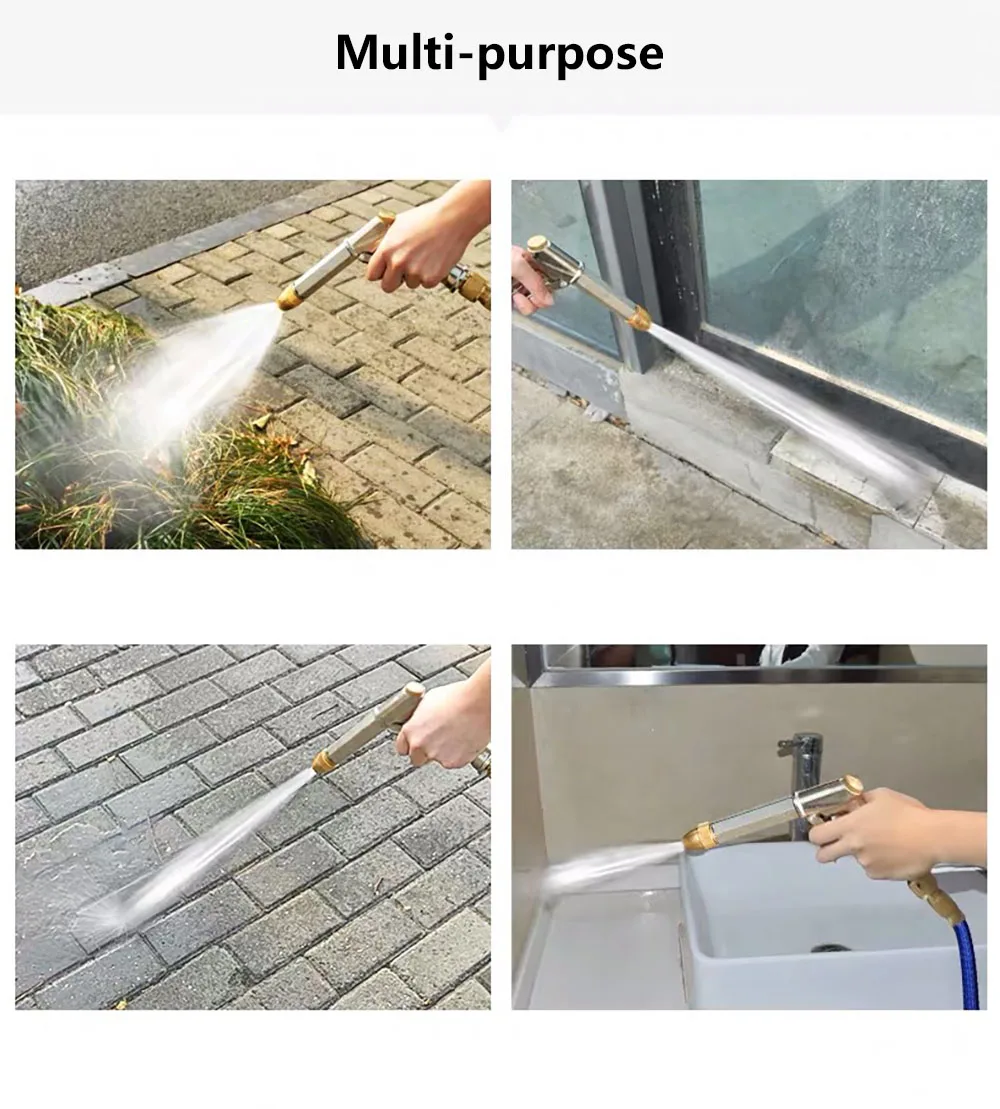 Multi-purpose