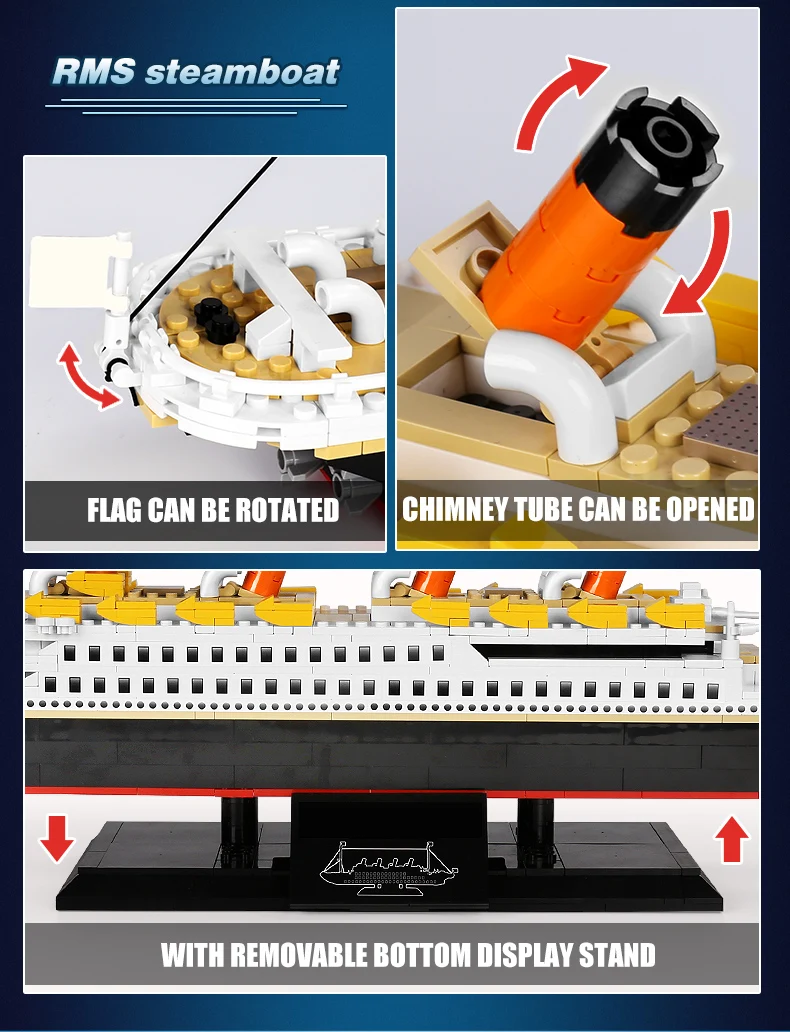 RMS steamboat

FLAG CAN BE ROTATED

CHIMNEY TUBE CAN BE OPENED

WITH REMOVABLE BOTTOM DISPLAY STAND