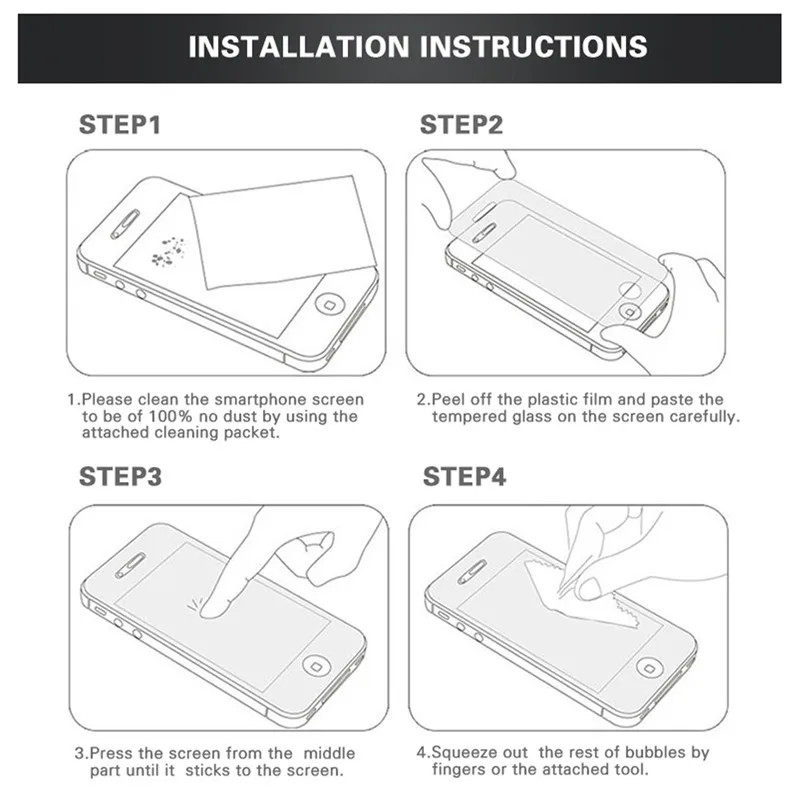 INSTALLATION INSTRUCTIONS

STEP1

1.Please clean the smartphone screen to be of 100% no dust by using the attached cleaning packet.

STEP2

2.Peel off the plastic film and paste the tempered glass on the screen carefully.

STEP3

3.Press the screen from the middle part until it sticks to the screen.

STEP4

4.Squeeze out the rest of bubbles by fingers or the attached tool.