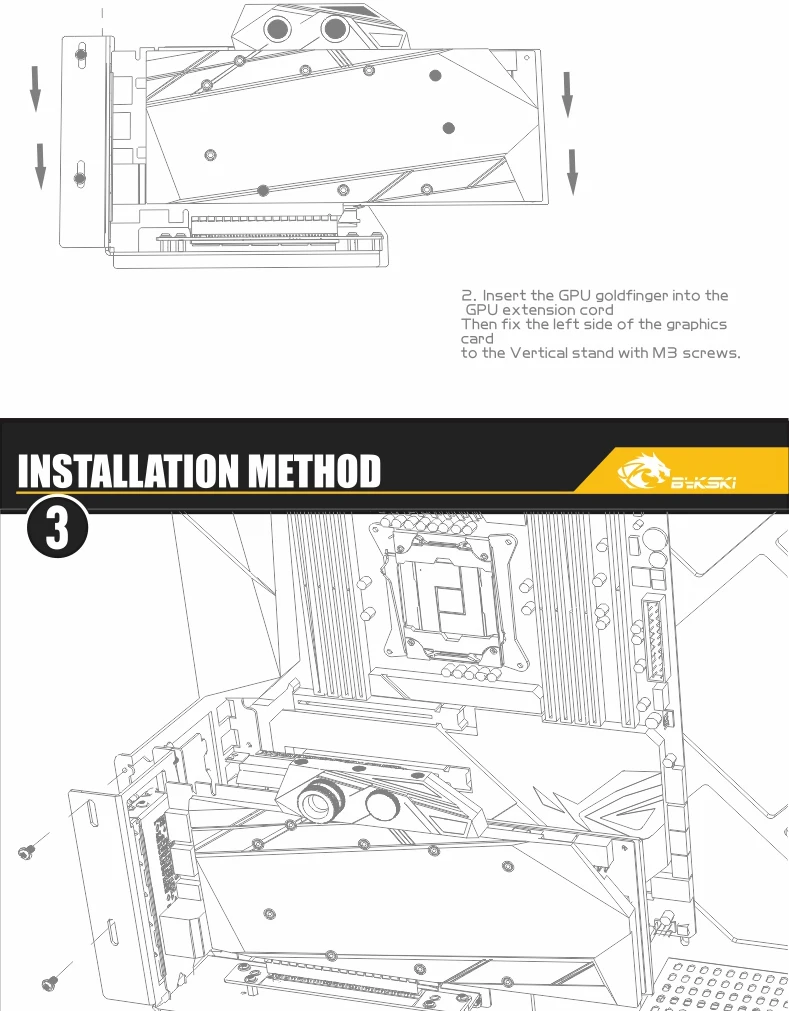 2. Insert the GPU goldfinger into the GPU extension cord
Then fix the left side of the graphics card
to the Vertical stand with M3 screws.

INSTALLATION METHOD

BYKSKI

3