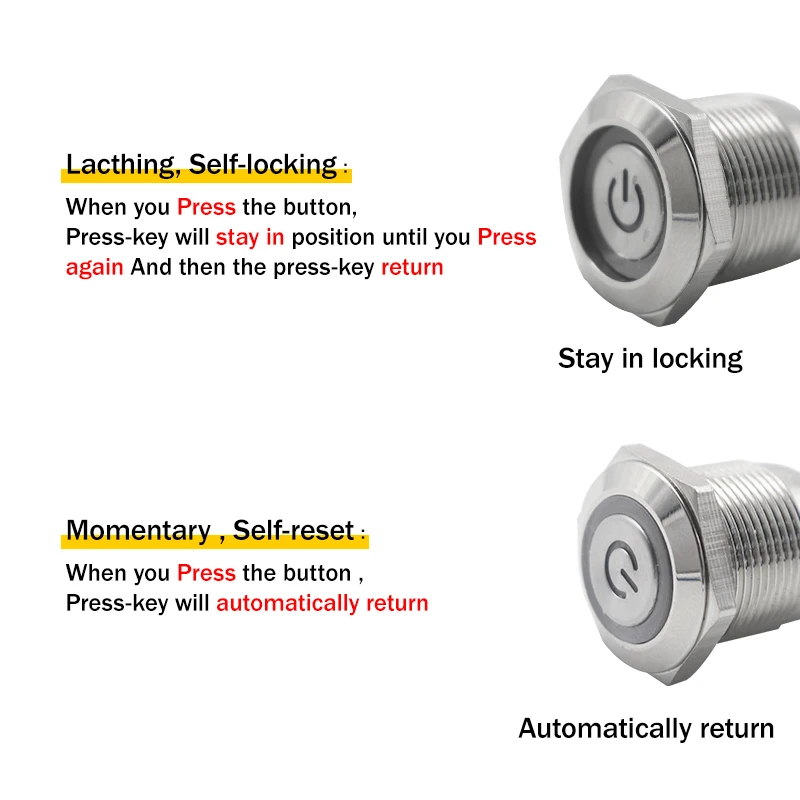 Lacthing, Self-locking :

When you Press the button,
Press-key will stay in position until you Press again And then the press-key return

Stay in locking

Momentary , Self-reset :

When you Press the button ,
Press-key will automatically return

Automatically return