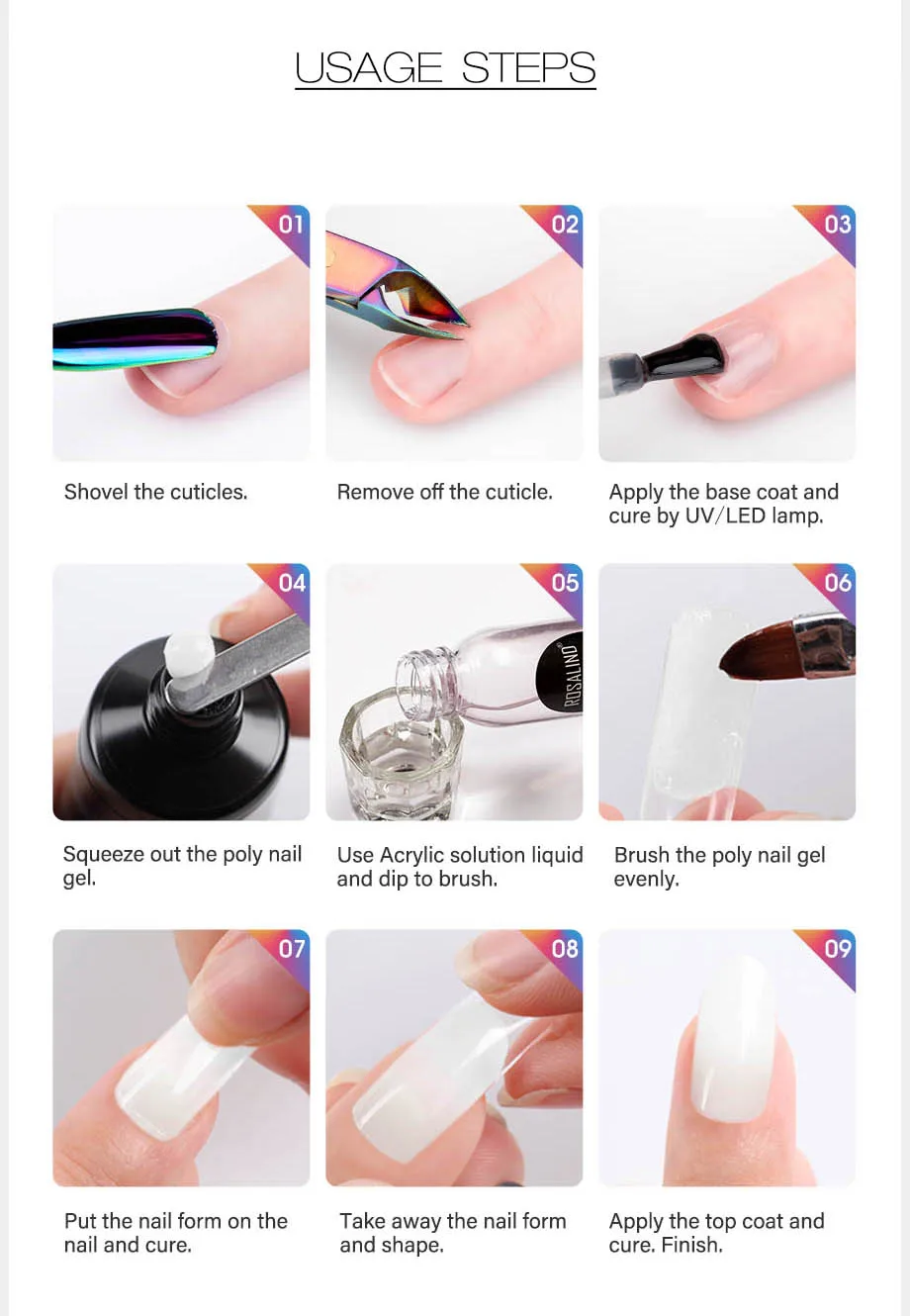 USAGE STEPS

01

Shovel the cuticles.

02

Remove off the cuticle.

03

Apply the base coat and cure by UV/LED lamp.

04

Squeeze out the poly nail gel.

05

ROSALIND

Use Acrylic solution liquid and dip to brush.

06

Brush the poly nail gel evenly.

07

Put the nail form on the nail and cure.

08

Take away the nail form and shape.

09

Apply the top coat and cure. Finish.