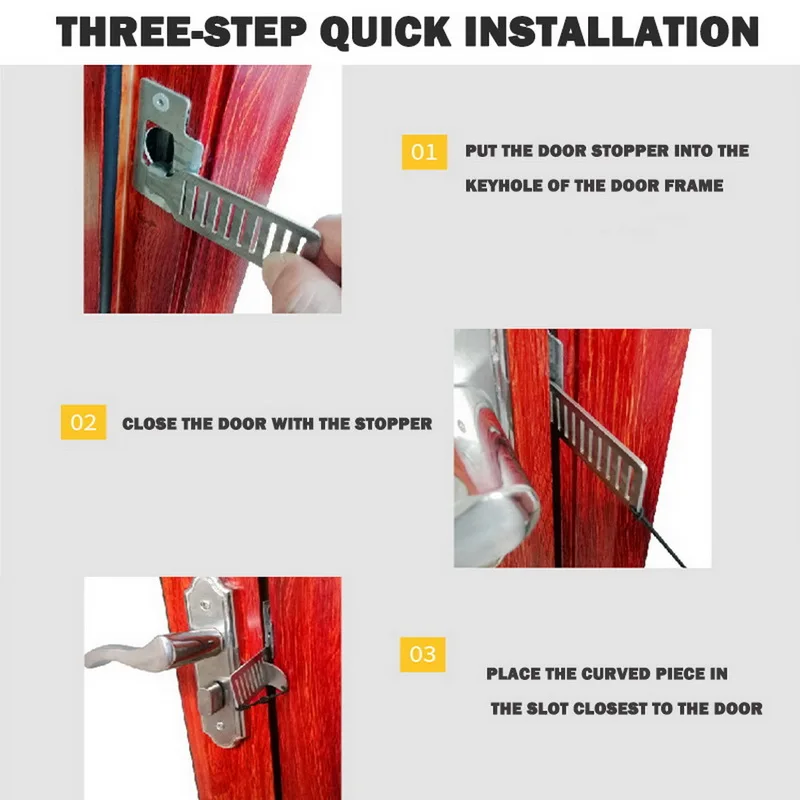 THREE-STEP QUICK INSTALLATION

01 PUT THE DOOR STOPPER INTO THE KEYHOLE OF THE DOOR FRAME

02 CLOSE THE DOOR WITH THE STOPPER

03 PLACE THE CURVED PIECE IN THE SLOT CLOSEST TO THE DOOR