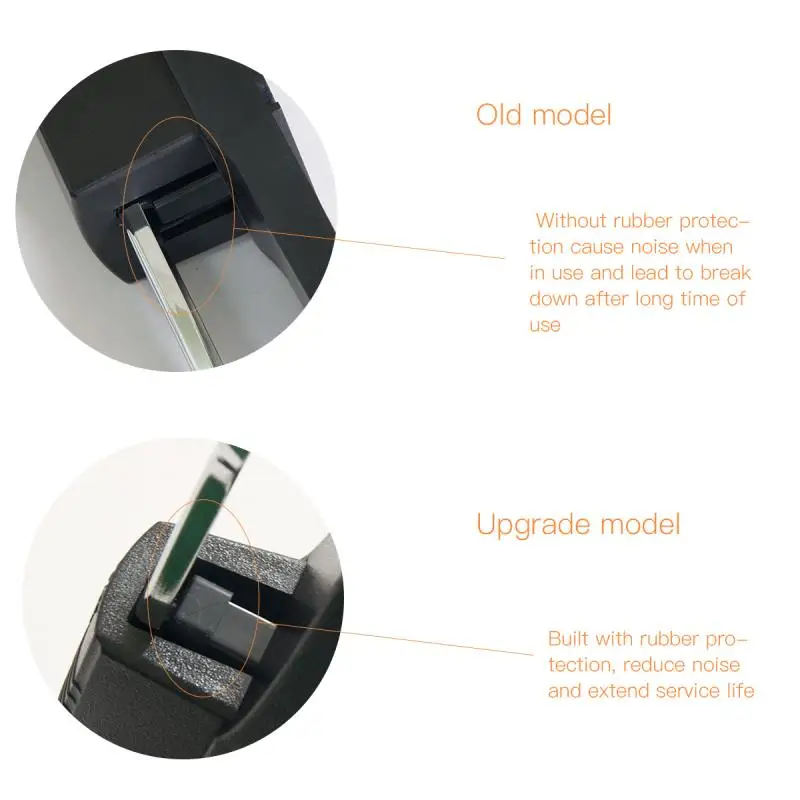 Old model

Without rubber protection cause noise when in use and lead to break down after long time of use

Upgrade model

Built with rubber protection, reduce noise and extend service life