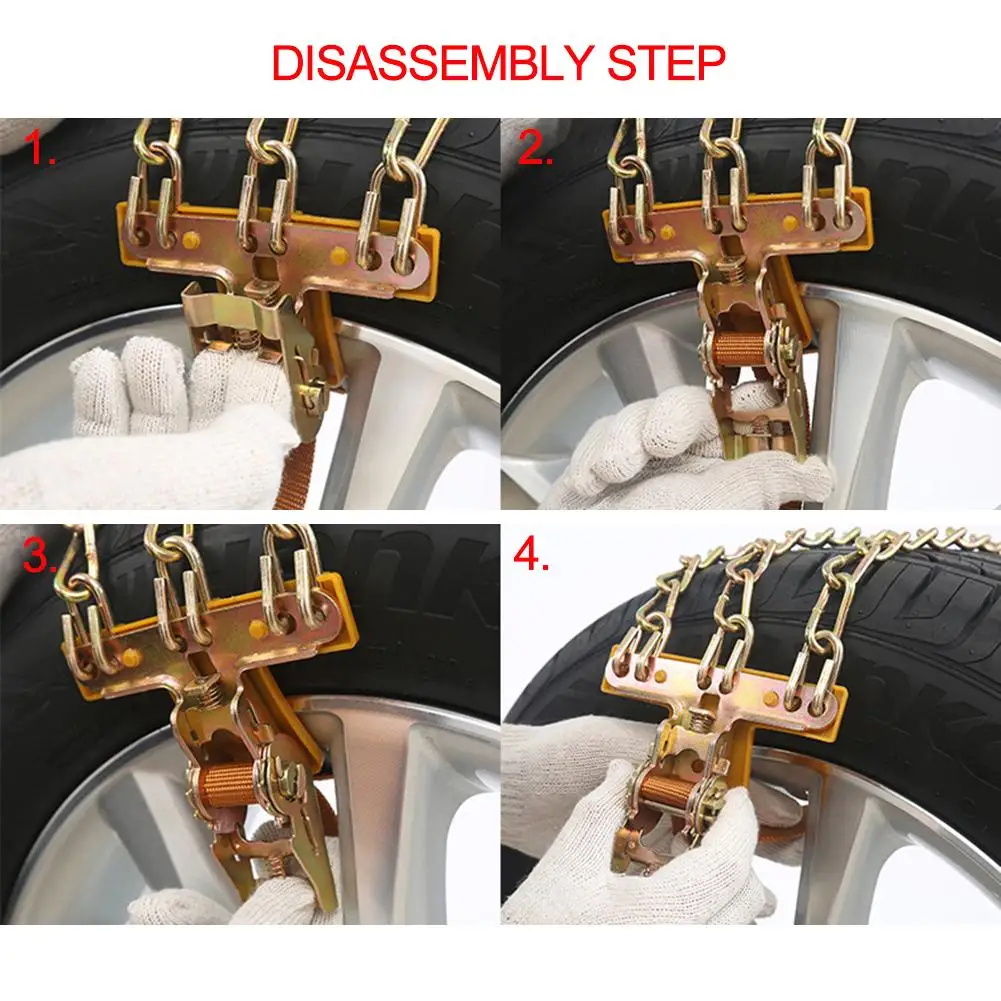 DISASSEMBLY STEP

1.

2.

3.

4.