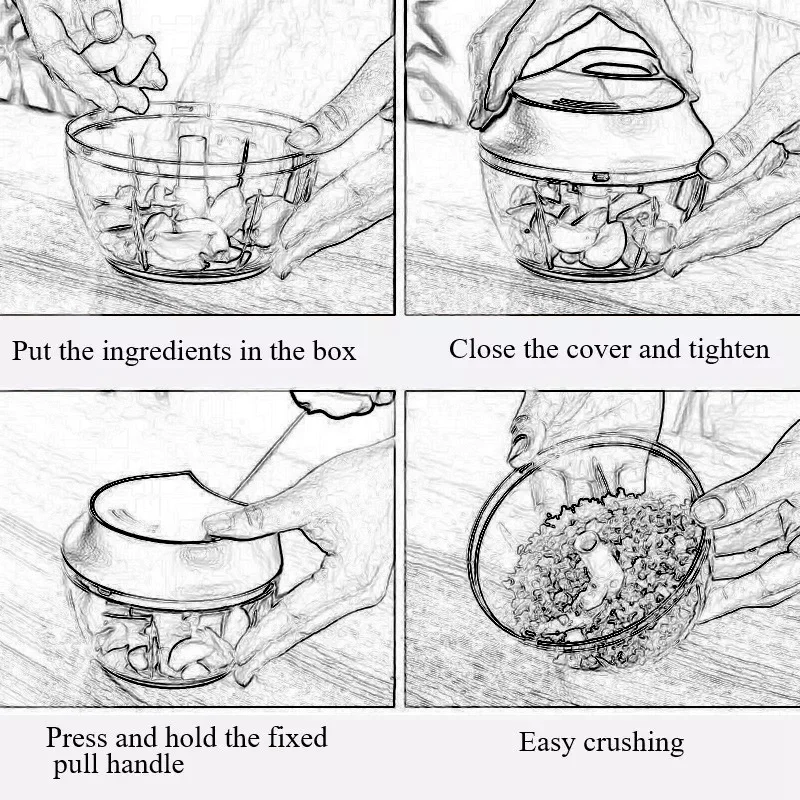 Put the ingredients in the box

Close the cover and tighten

Press and hold the fixed pull handle

Easy crushing