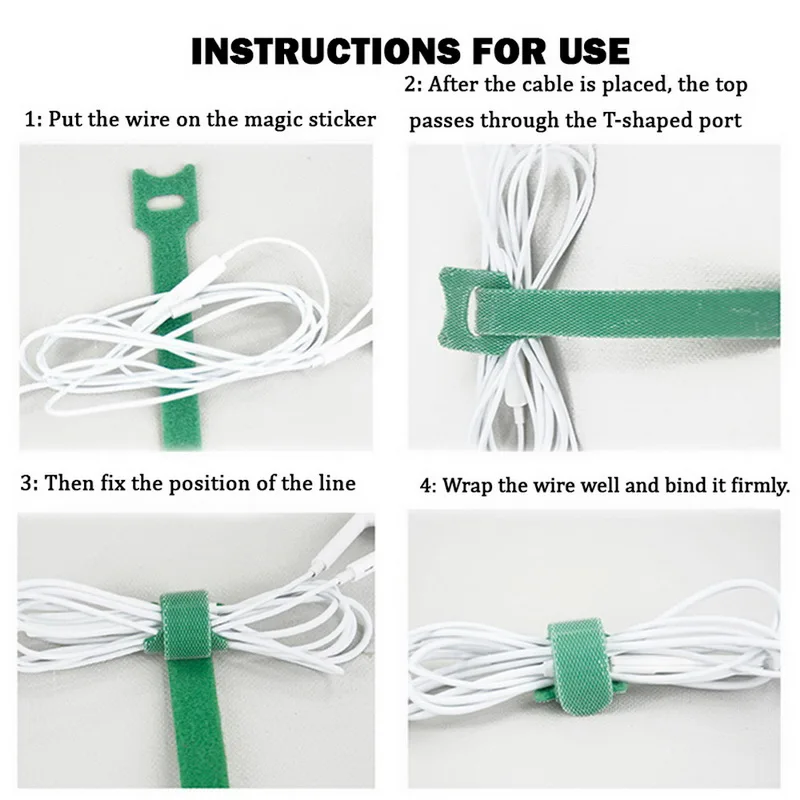 INSTRUCTIONS FOR USE

1: Put the wire on the magic sticker

2: After the cable is placed, the top passes through the T-shaped port

3: Then fix the position of the line

4: Wrap the wire well and bind it firmly.