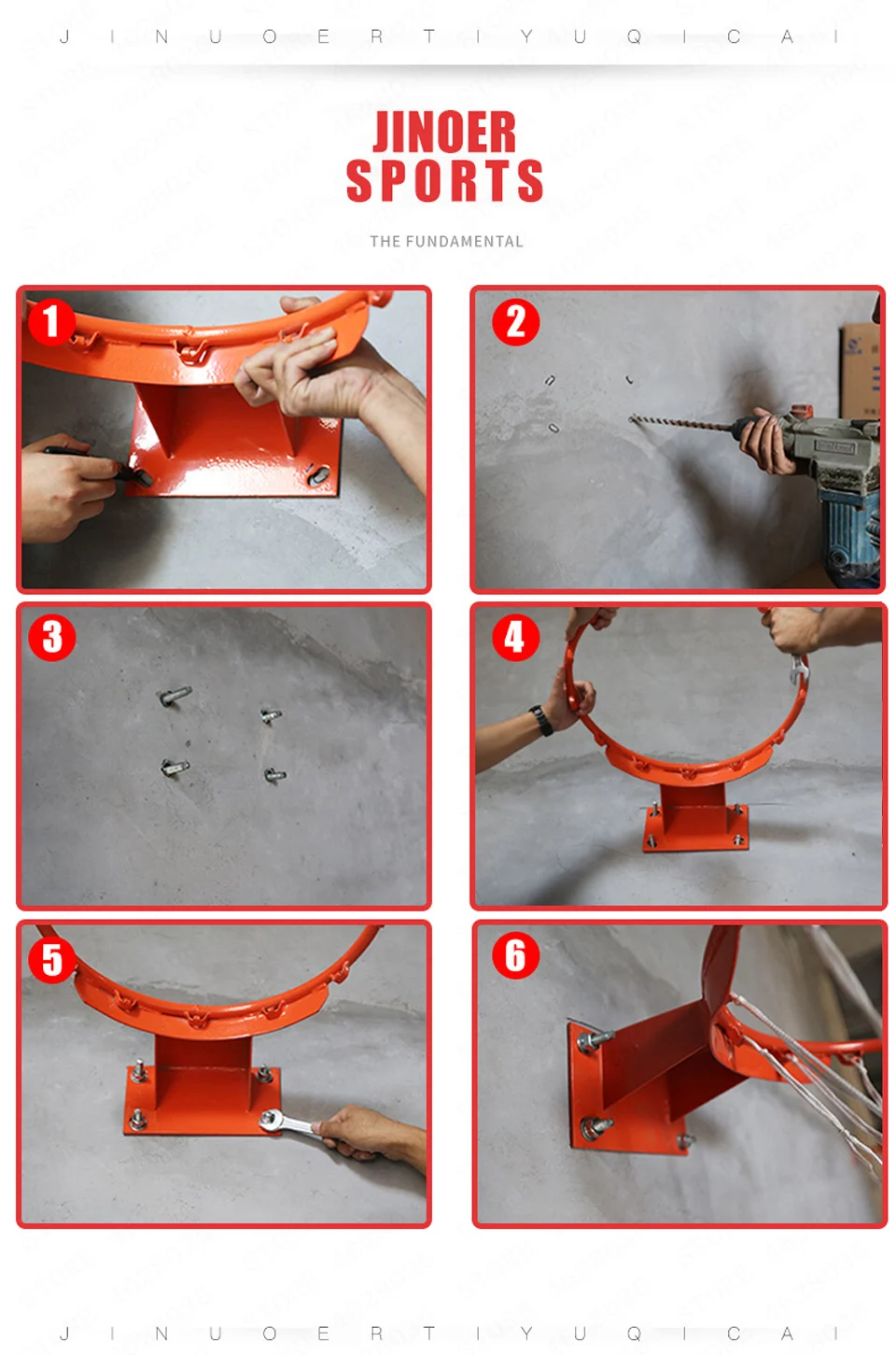 J I N U O E R T I Y U Q I C A I

JINOER
SPORTS

THE FUNDAMENTAL

1

2

3

4

5

6

J I N U O E R T I Y U Q I C A I