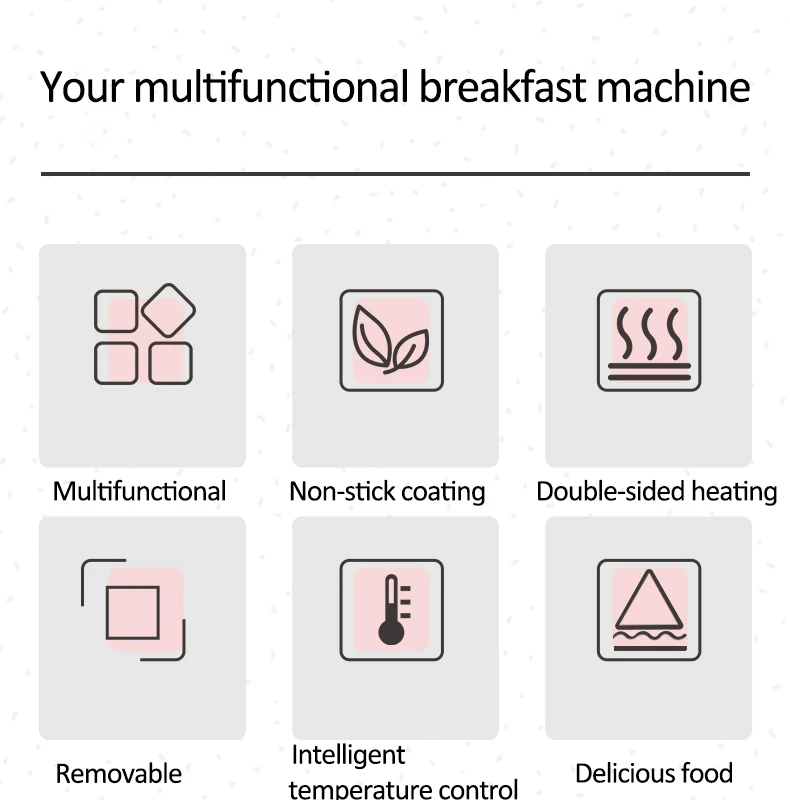 Your multifunctional breakfast machine

Multifunctional

Non-stick coating

Double-sided heating

Removable

Intelligent temperature control

Delicious food