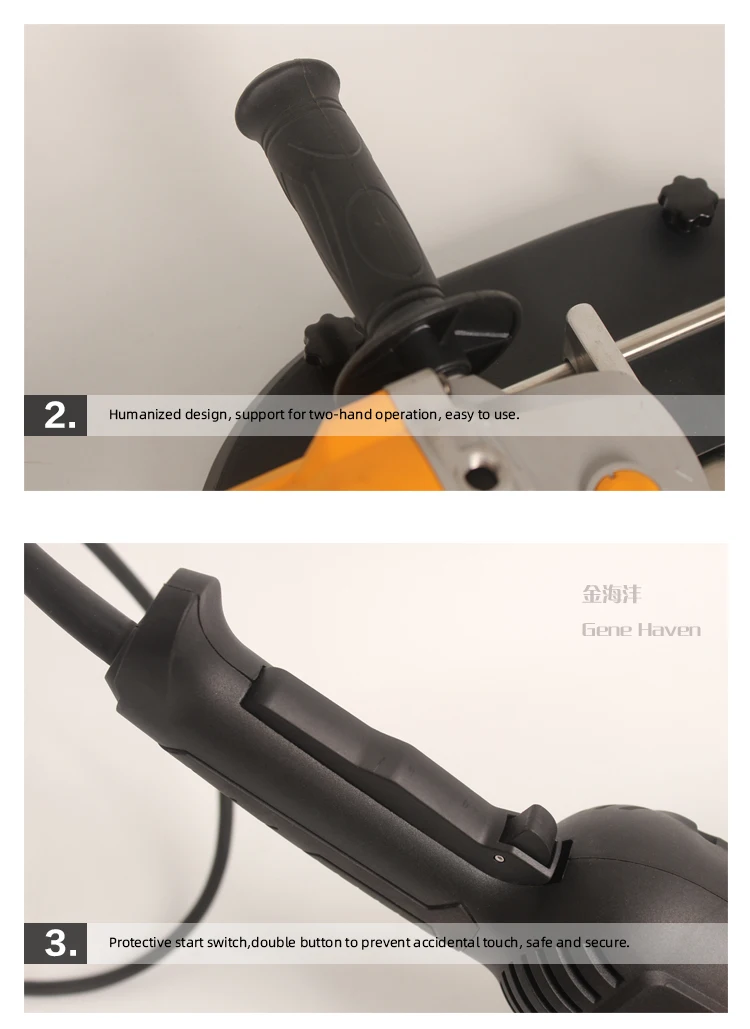 2.

Humanized design, support for two-hand operation, easy to use.

金海沣
Gene Haven

3.

Protective start switch,double button to prevent accidental touch, safe and secure.