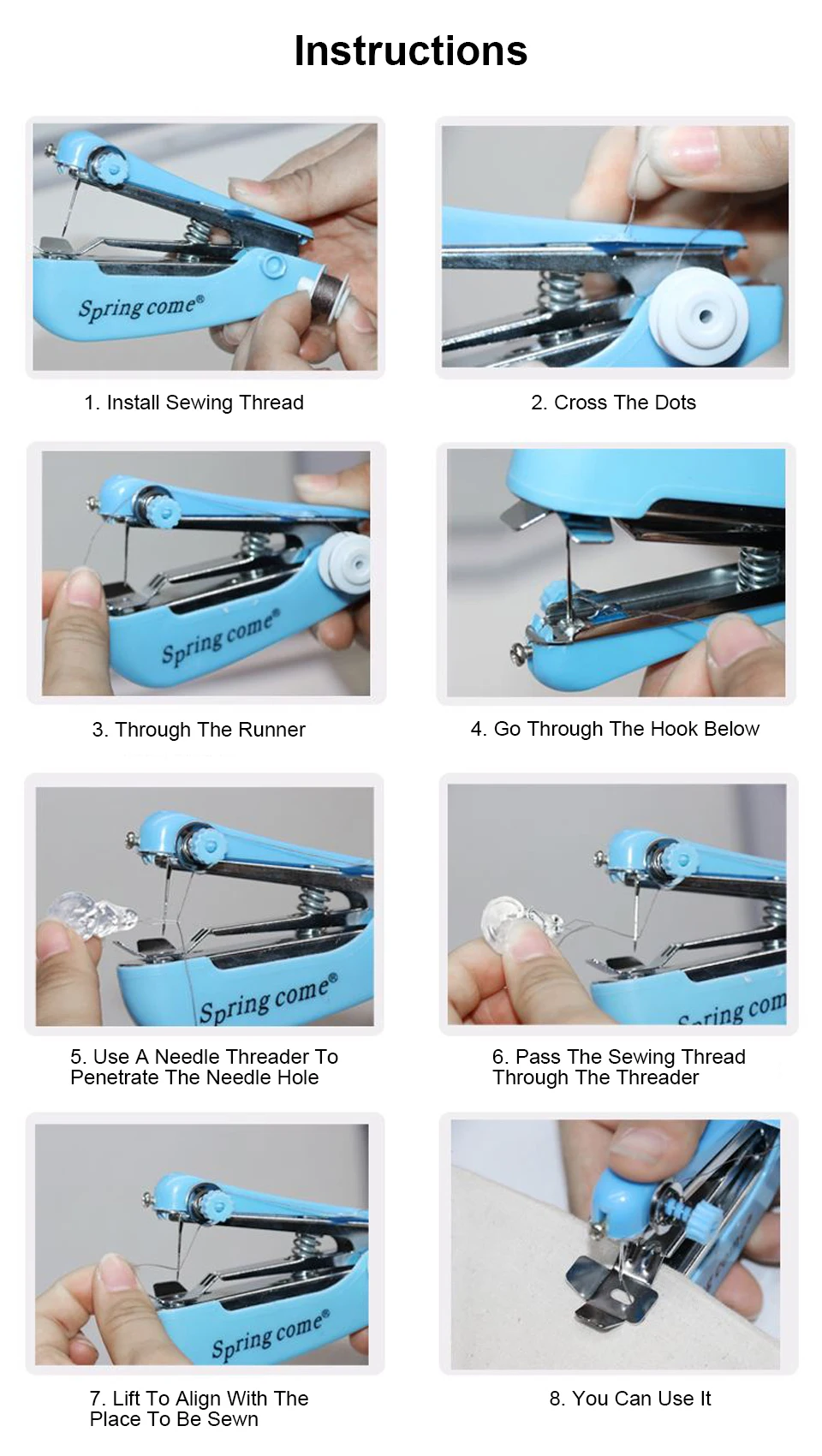 Instructions

Spring come®

1. Install Sewing Thread

2. Cross The Dots

Spring come®

3. Through The Runner

4. Go Through The Hook Below

Spring come®

5. Use A Needle Threader To Penetrate The Needle Hole

Spring com

6. Pass The Sewing Thread Through The Threader

Spring come®

7. Lift To Align With The Place To Be Sewn

8. You Can Use It