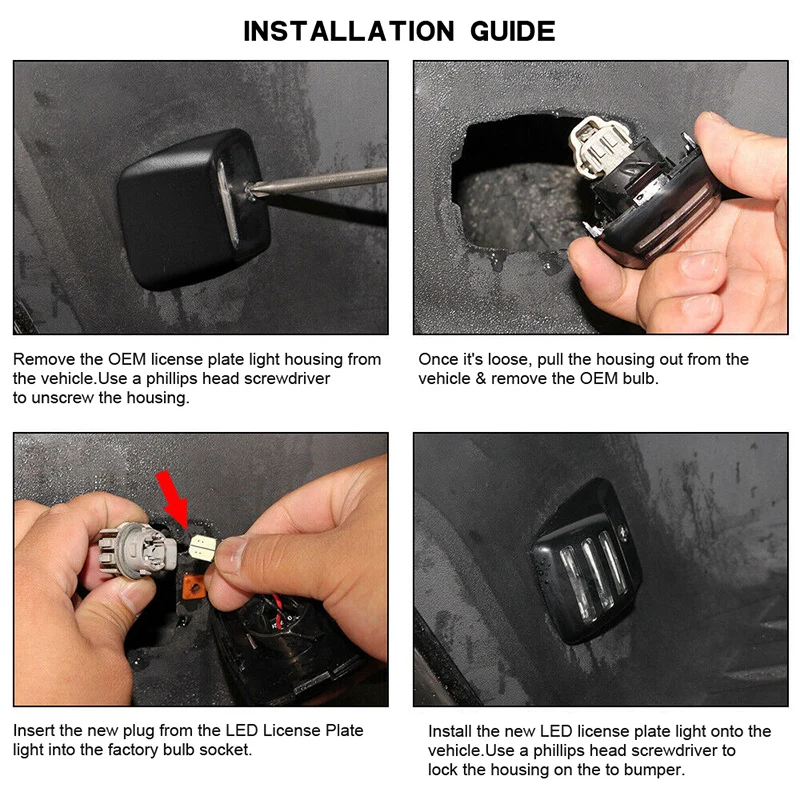 INSTALLATION GUIDE

Remove the OEM license plate light housing from the vehicle.Use a phillips head screwdriver to unscrew the housing.

Once it's loose, pull the housing out from the vehicle & remove the OEM bulb.

Insert the new plug from the LED License Plate light into the factory bulb socket.

Install the new LED license plate light onto the vehicle.Use a phillips head screwdriver to lock the housing on the to bumper.