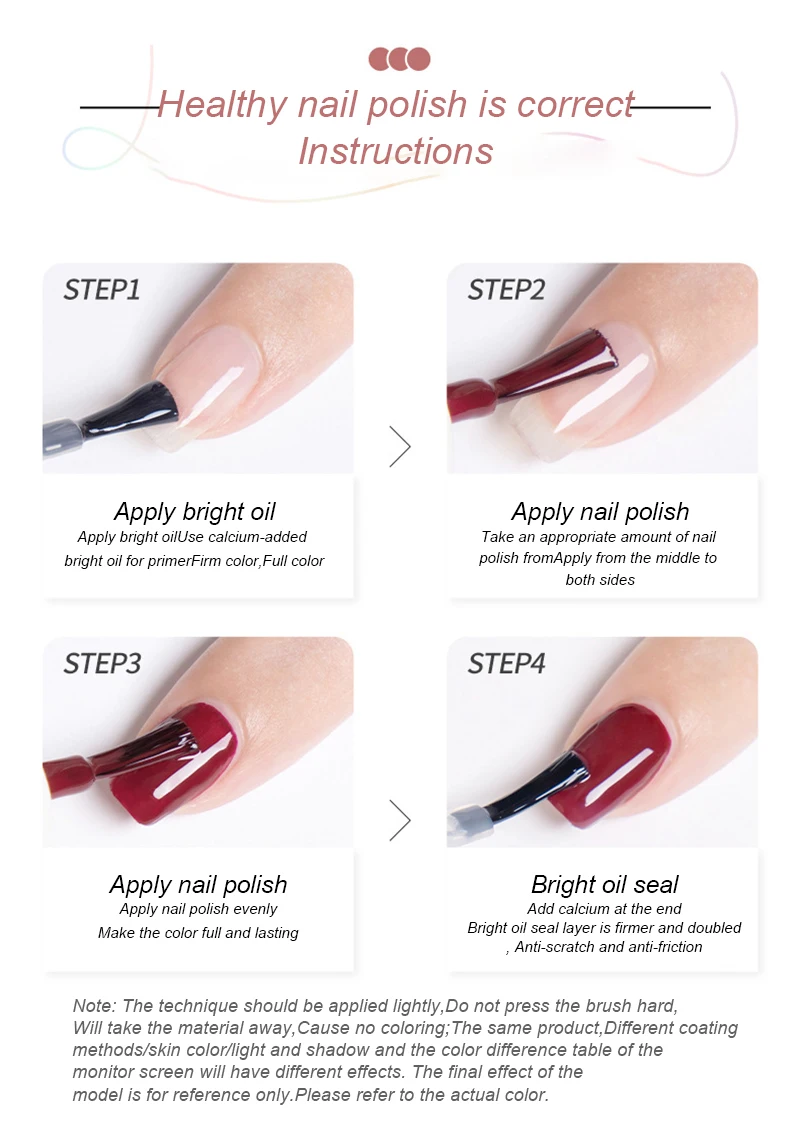 Healthy nail polish is correct Instructions

STEP1

Apply bright oil
Apply bright oilUse calcium-added bright oil for primerFirm color,Full color

STEP2

Apply nail polish
Take an appropriate amount of nail polish fromApply from the middle to both sides

STEP3

Apply nail polish
Apply nail polish evenly
Make the color full and lasting

STEP4

Bright oil seal
Add calcium at the end
Bright oil seal layer is firmer and doubled , Anti-scratch and anti-friction

Note: The technique should be applied lightly,Do not press the brush hard, Will take the material away,Cause no coloring;The same product,Different coating methods/skin color/light and shadow and the color difference table of the monitor screen will have different effects. The final effect of the model is for reference only.Please refer to the actual color.