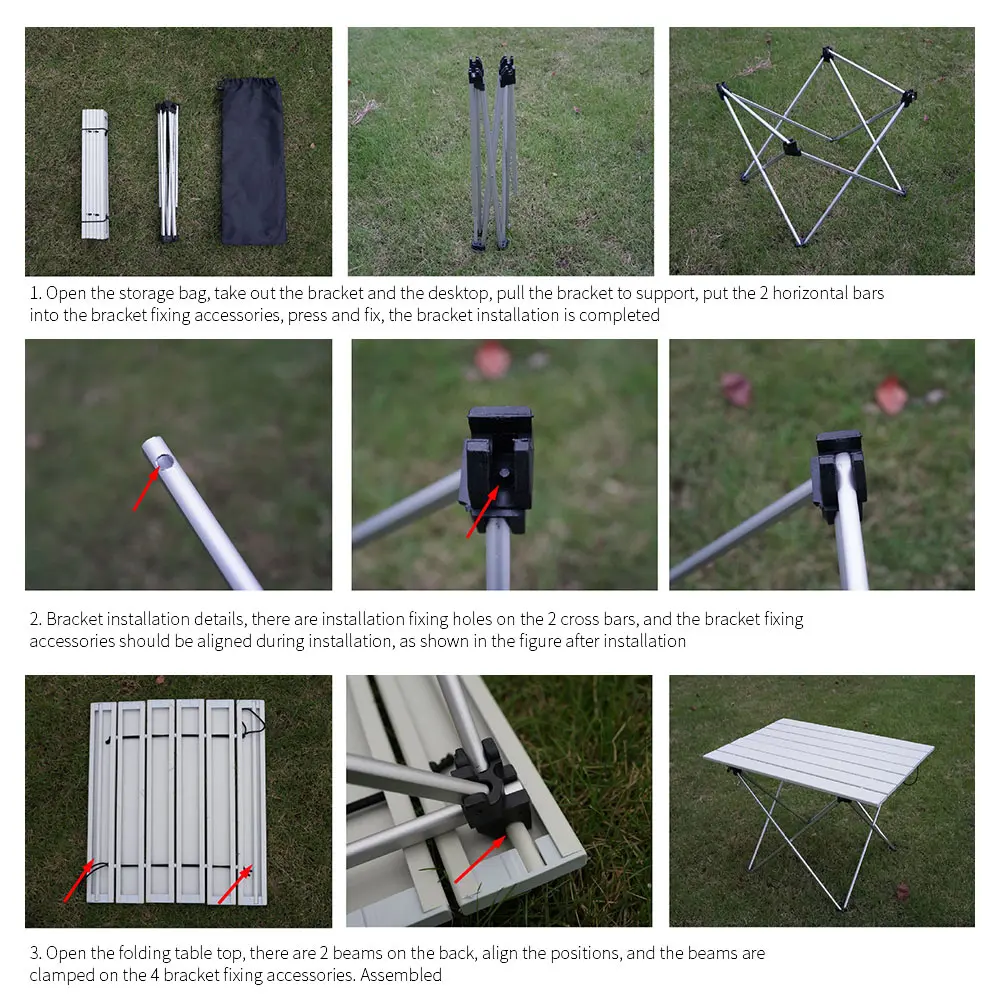 1. Open the storage bag, take out the bracket and the desktop, pull the bracket to support, put the 2 horizontal bars into the bracket fixing accessories, press and fix, the bracket installation is completed

2. Bracket installation details, there are installation fixing holes on the 2 cross bars, and the bracket fixing accessories should be aligned during installation, as shown in the figure after installation

3. Open the folding table top, there are 2 beams on the back, align the positions, and the beams are clamped on the 4 bracket fixing accessories. Assembled