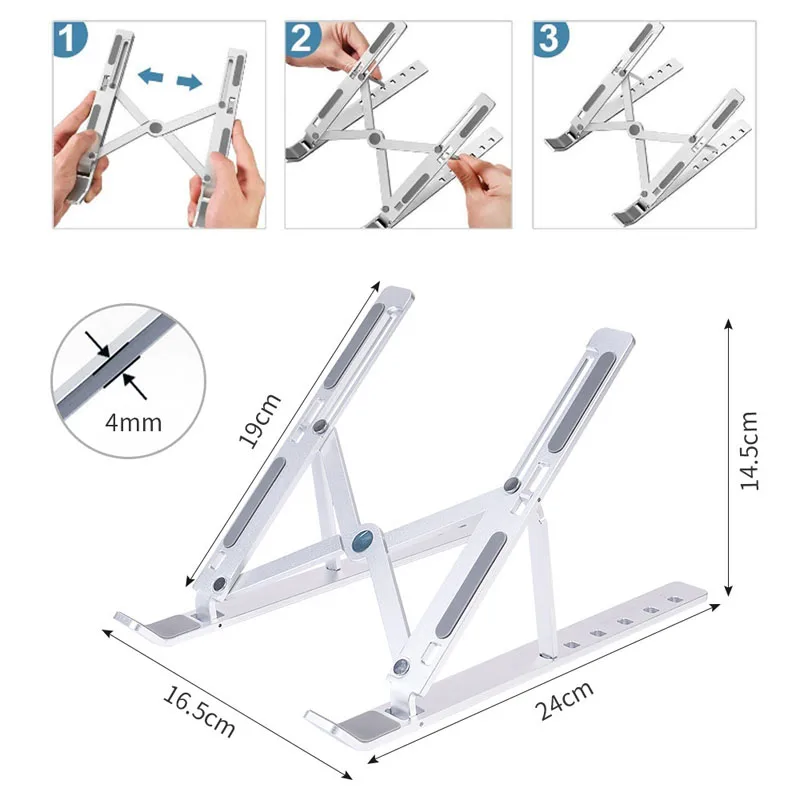 1

2

3

4mm

19cm

14.5cm

16.5cm

24cm