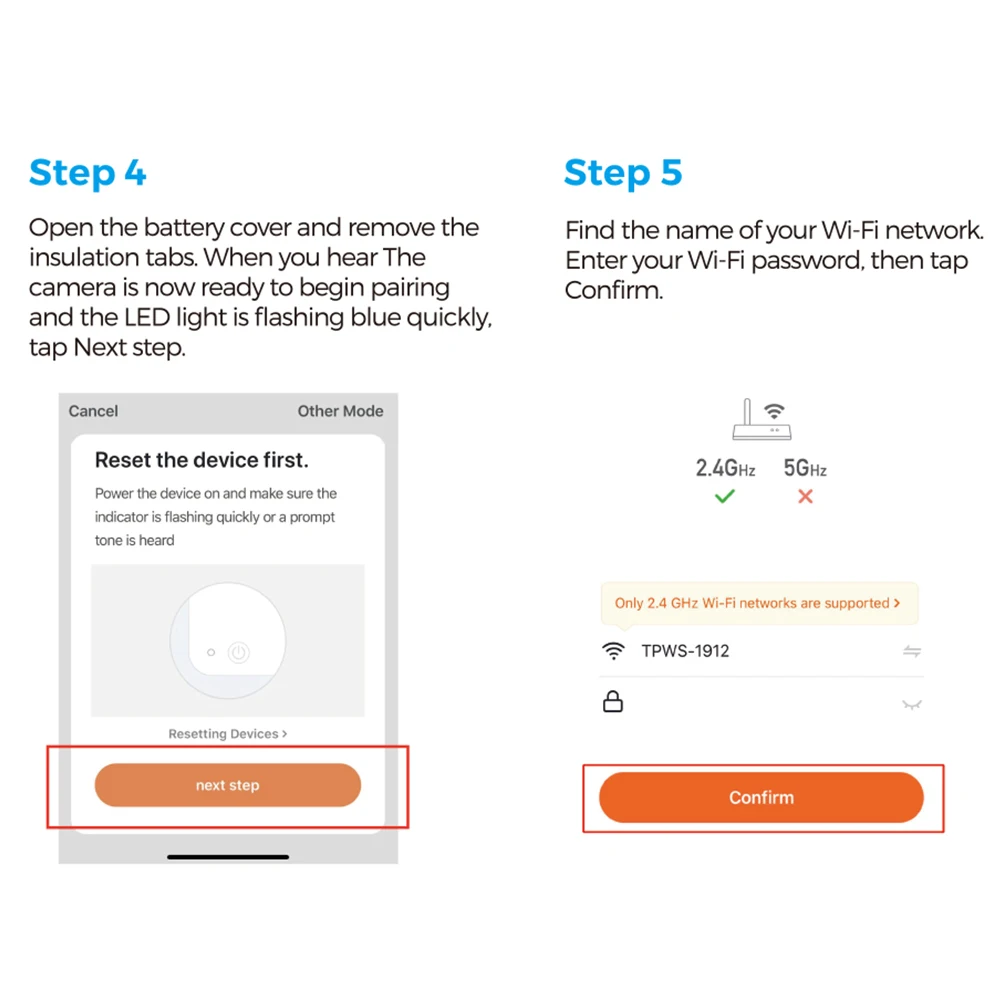 Step 4

Open the battery cover and remove the insulation tabs. When you hear The camera is now ready to begin pairing and the LED light is flashing blue quickly, tap Next step.

Cancel

Other Mode

Reset the device first.

Power the device on and make sure the indicator is flashing quickly or a prompt tone is heard

Resetting Devices >

next step

Step 5

Find the name of your Wi-Fi network. Enter your Wi-Fi password, then tap Confirm.

2.4GHz

5GHz

Only 2.4 GHz Wi-Fi networks are supported >

TPWS-1912

Confirm