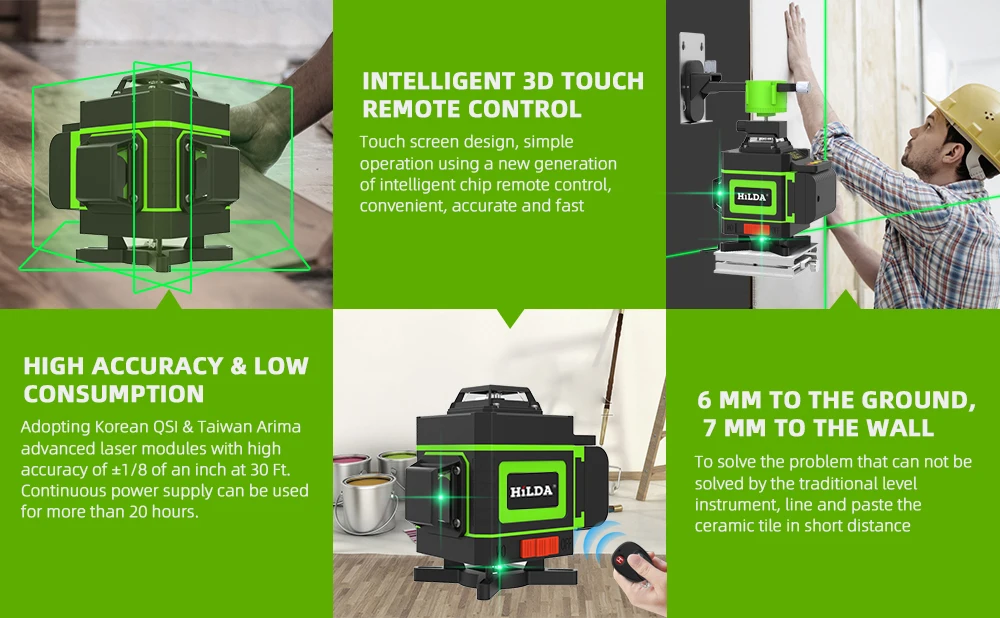 INTELLIGENT 3D TOUCH REMOTE CONTROL

Touch screen design, simple operation using a new generation of intelligent chip remote control, convenient, accurate and fast

HiLDA

HIGH ACCURACY & LOW CONSUMPTION

Adopting Korean QSI & Taiwan Arima advanced laser modules with high accuracy of ±1/8 of an inch at 30 Ft. Continuous power supply can be used for more than 20 hours.

HiLDA

6 MM TO THE GROUND, 7 MM TO THE WALL

To solve the problem that can not be solved by the traditional level instrument, line and paste the ceramic tile in short distance