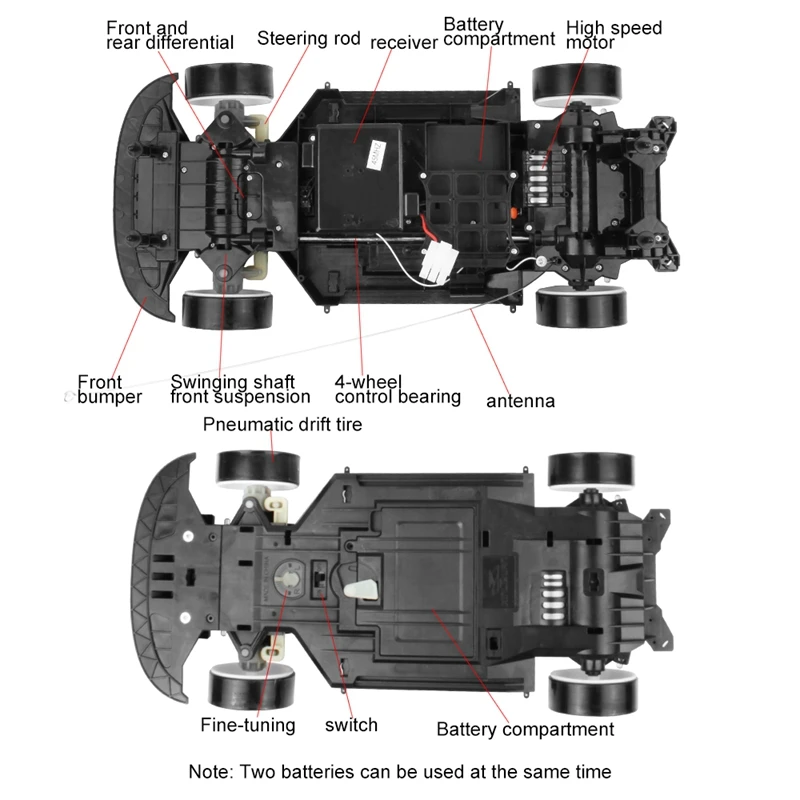 Front and rear differential

Steering rod

receiver

Battery compartment

High speed motor

Front bumper

Swinging shaft front suspension

4-wheel control bearing

antenna

Pneumatic drift tire

Fine-tuning

switch

Battery compartment

Note: Two batteries can be used at the same time