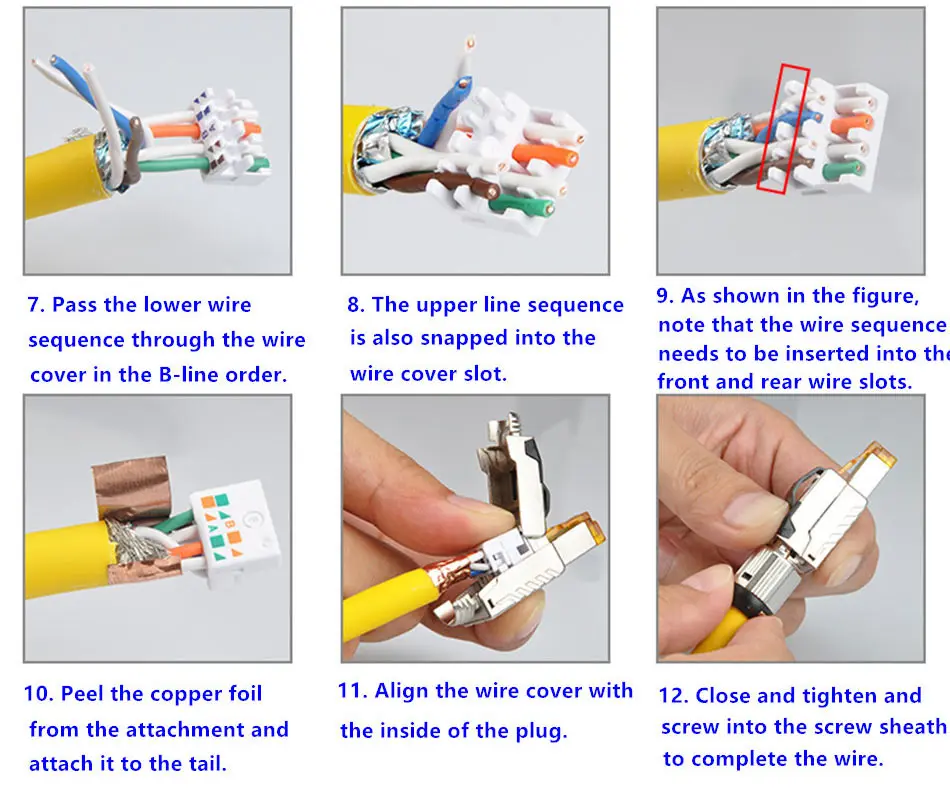 7. Pass the lower wire sequence through the wire cover in the B-line order.

8. The upper line sequence is also snapped into the wire cover slot.

9. As shown in the figure, note that the wire sequence needs to be inserted into the front and rear wire slots.

B

10. Peel the copper foil from the attachment and attach it to the tail.

11. Align the wire cover with the inside of the plug.

12. Close and tighten and screw into the screw sheath to complete the wire.