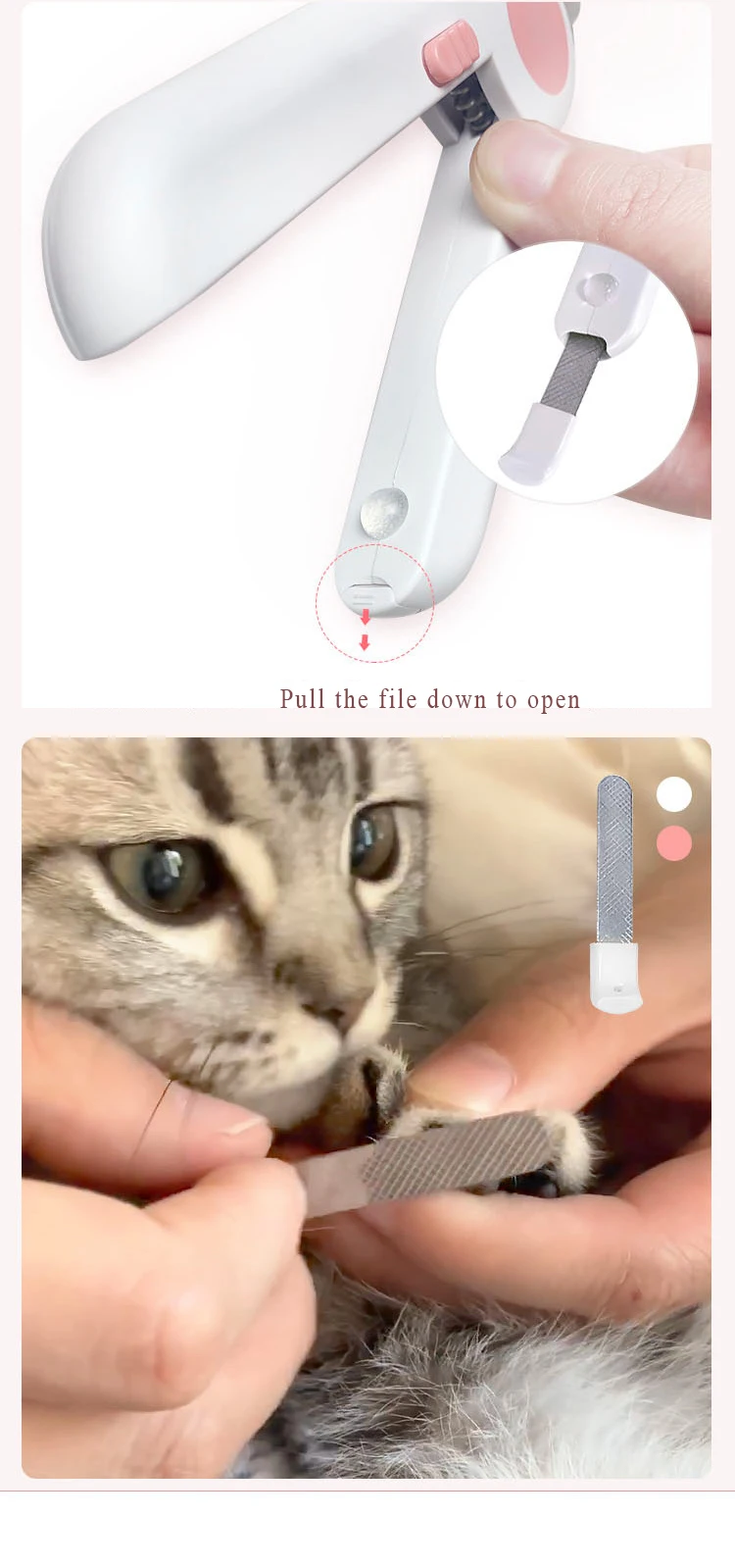 Pull the file down to open